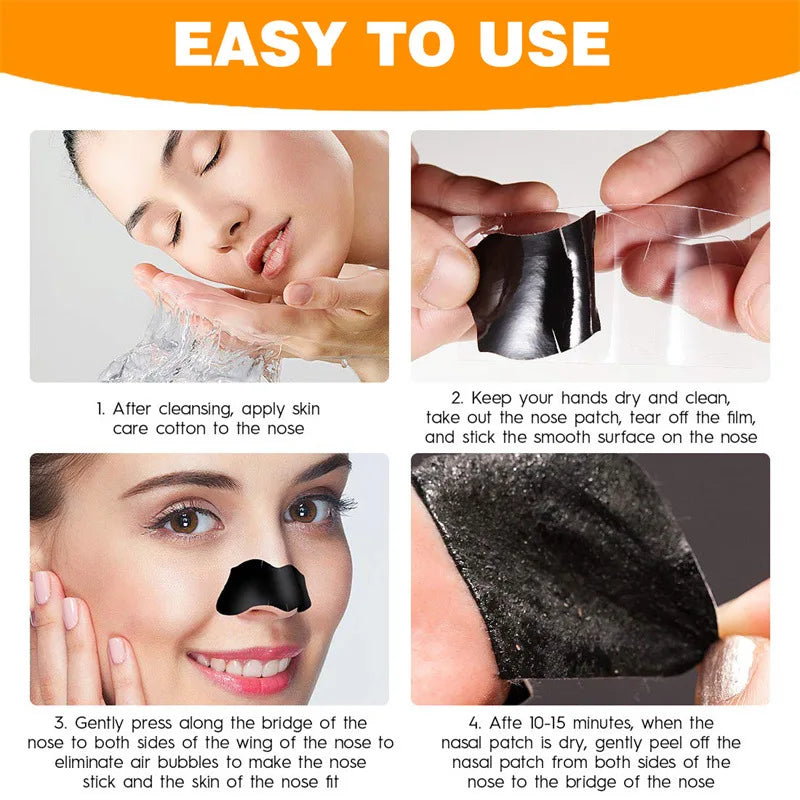 EASY TO USE

1. After cleansing, apply skin care cotton to the nose

2. Keep your hands dry and clean, take out the nose patch, tear off the film, and stick the smooth surface on the nose

3. Gently press along the bridge of the nose to both sides of the wing of the nose to eliminate air bubbles to make the nose stick and the skin of the nose fit

4. Afte 10-15 minutes, when the nasal patch is dry, gently peel off the nasal patch from both sides of the nose to the bridge of the nose