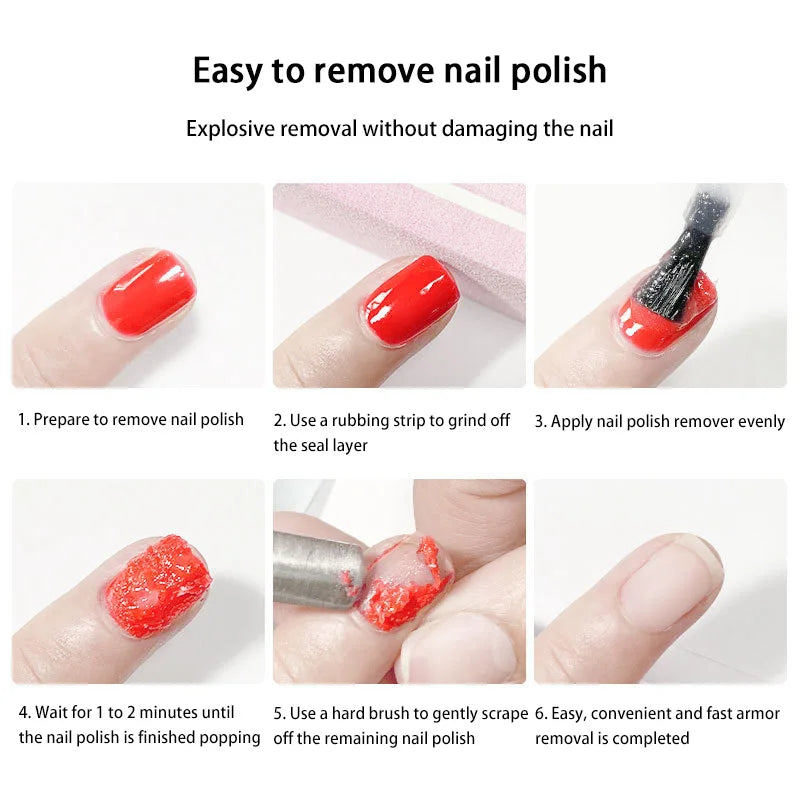 Easy to remove nail polish

Explosive removal without damaging the nail

1. Prepare to remove nail polish

2. Use a rubbing strip to grind off the seal layer

3. Apply nail polish remover evenly

4. Wait for 1 to 2 minutes until the nail polish is finished popping

5. Use a hard brush to gently scrape off the remaining nail polish

6. Easy, convenient and fast armor removal is completed