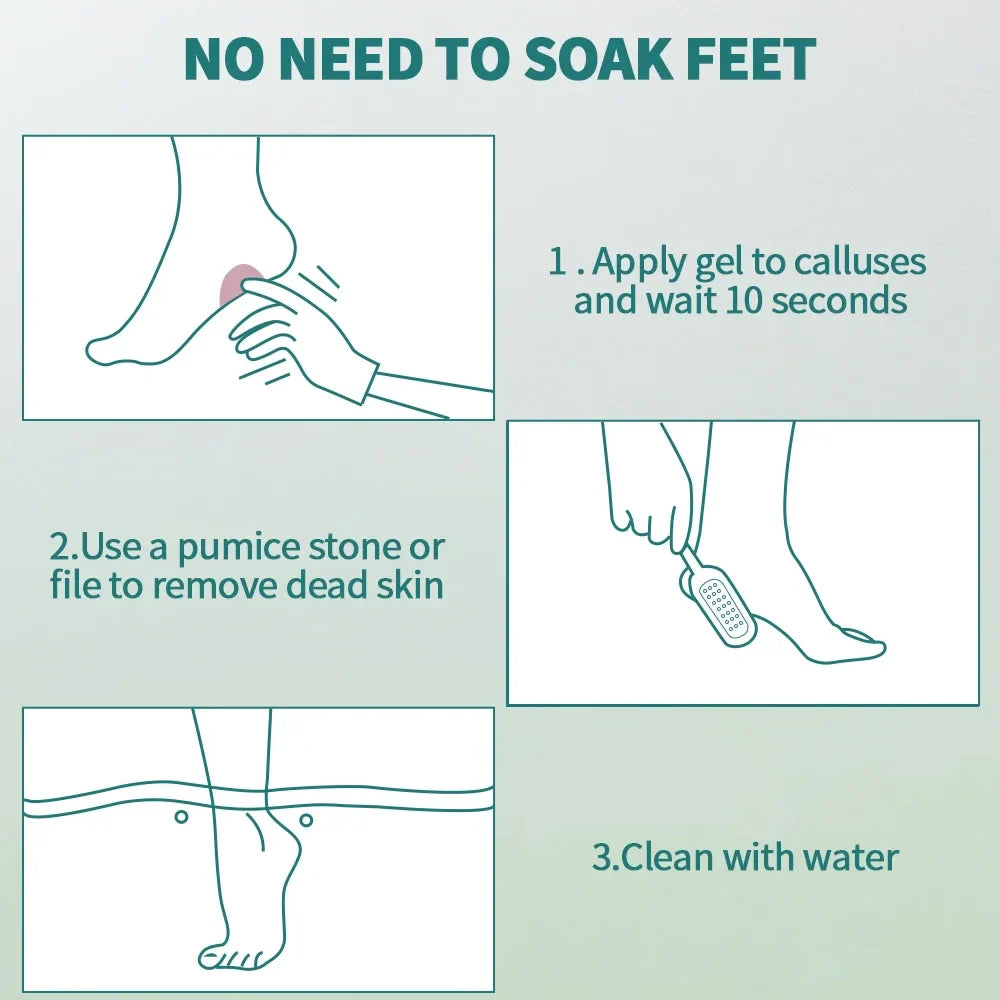 NO NEED TO SOAK FEET

1 . Apply gel to calluses and wait 10 seconds

2.Use a pumice stone or file to remove dead skin

3.Clean with water