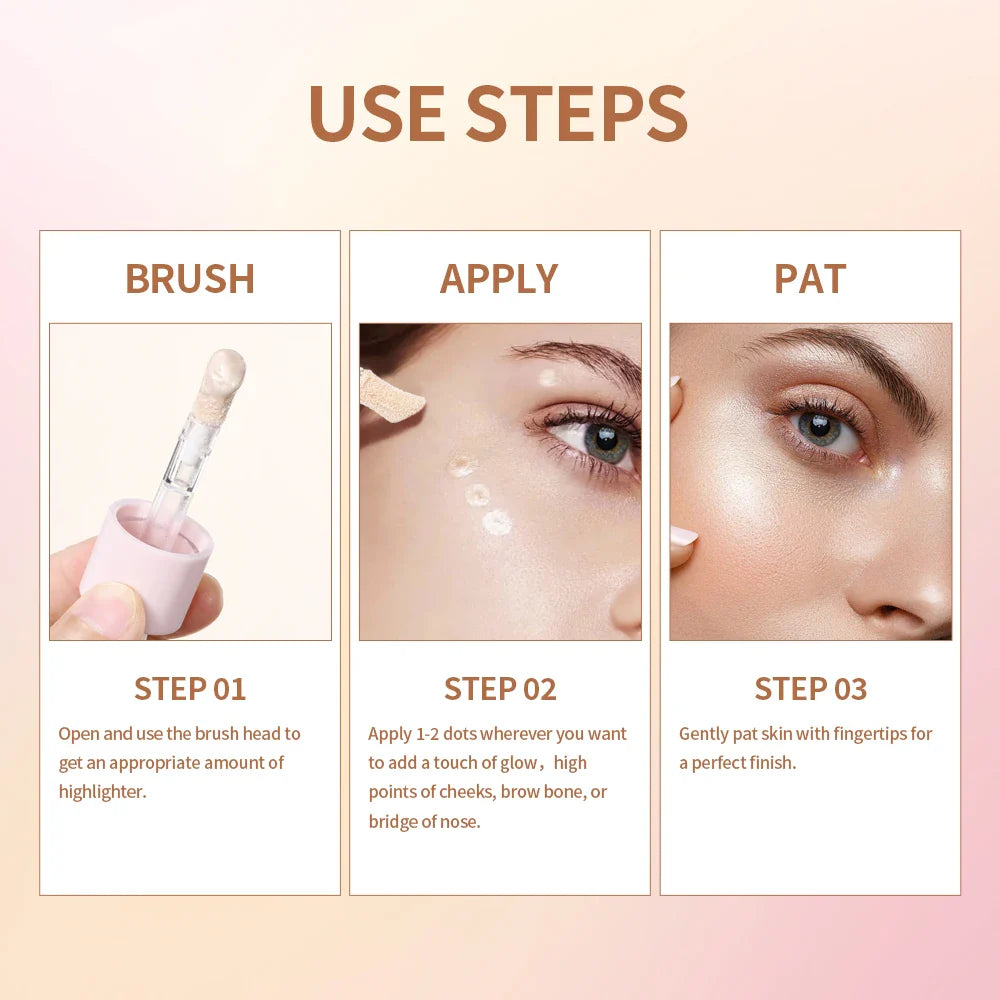 USE STEPS

BRUSH

STEP 01

Open and use the brush head to get an appropriate amount of highlighter.

APPLY

STEP 02

Apply 1-2 dots wherever you want to add a touch of glow，high points of cheeks, brow bone, or bridge of nose.

PAT

STEP 03

Gently pat skin with fingertips for a perfect finish.