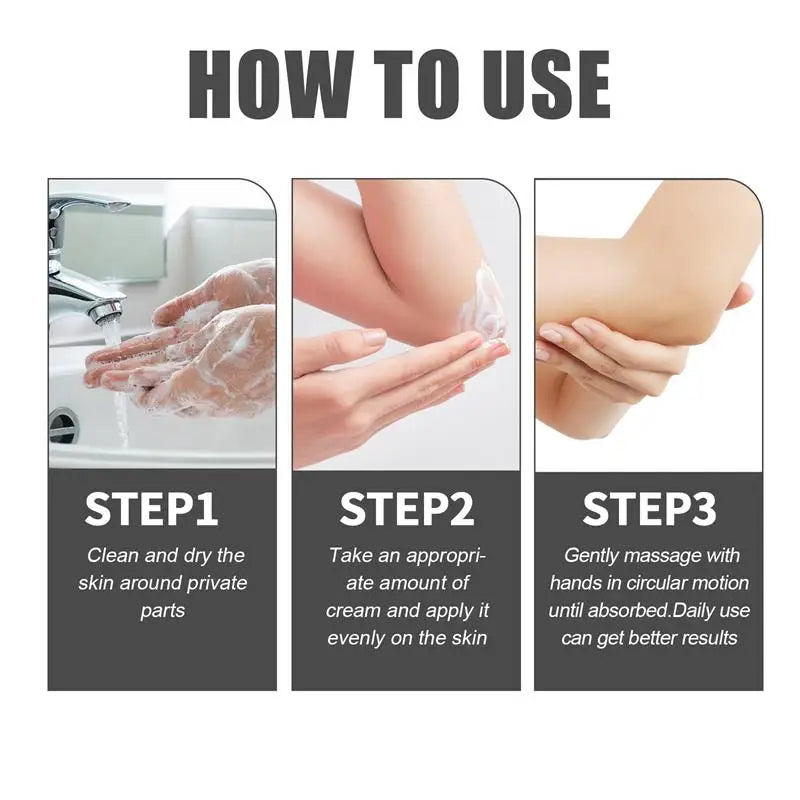 HOW TO USE

STEP1

Clean and dry the skin around private parts

STEP2

Take an appropriate amount of cream and apply it evenly on the skin

STEP3

Gently massage with hands in circular motion until absorbed.Daily use can get better results