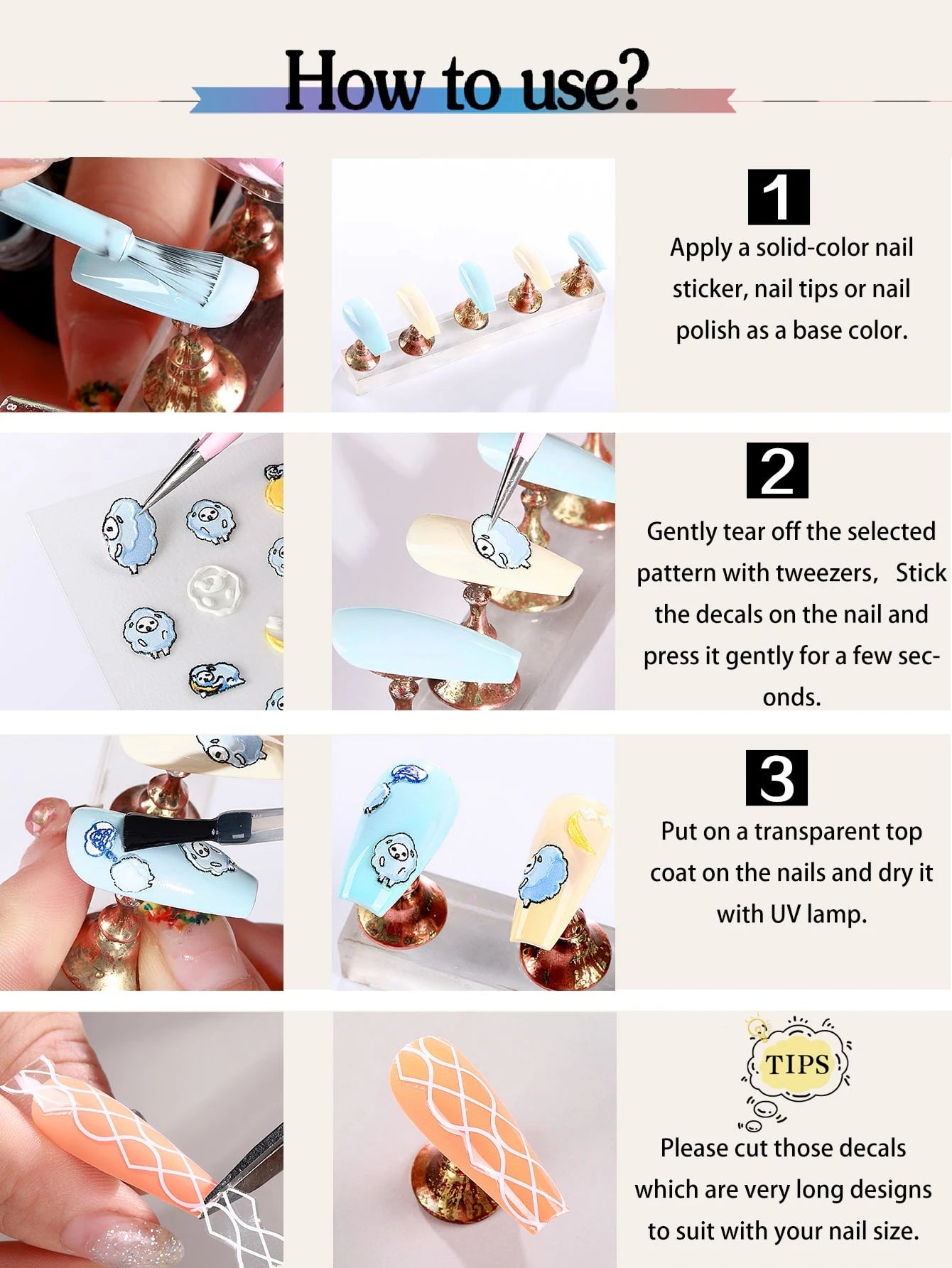 How to use?

1

Apply a solid-color nail sticker, nail tips or nail polish as a base color.

2

Gently tear off the selected pattern with tweezers, Stick the decals on the nail and press it gently for a few seconds.

3

Put on a transparent top coat on the nails and dry it with UV lamp.

TIPS

Please cut those decals which are very long designs to suit with your nail size.