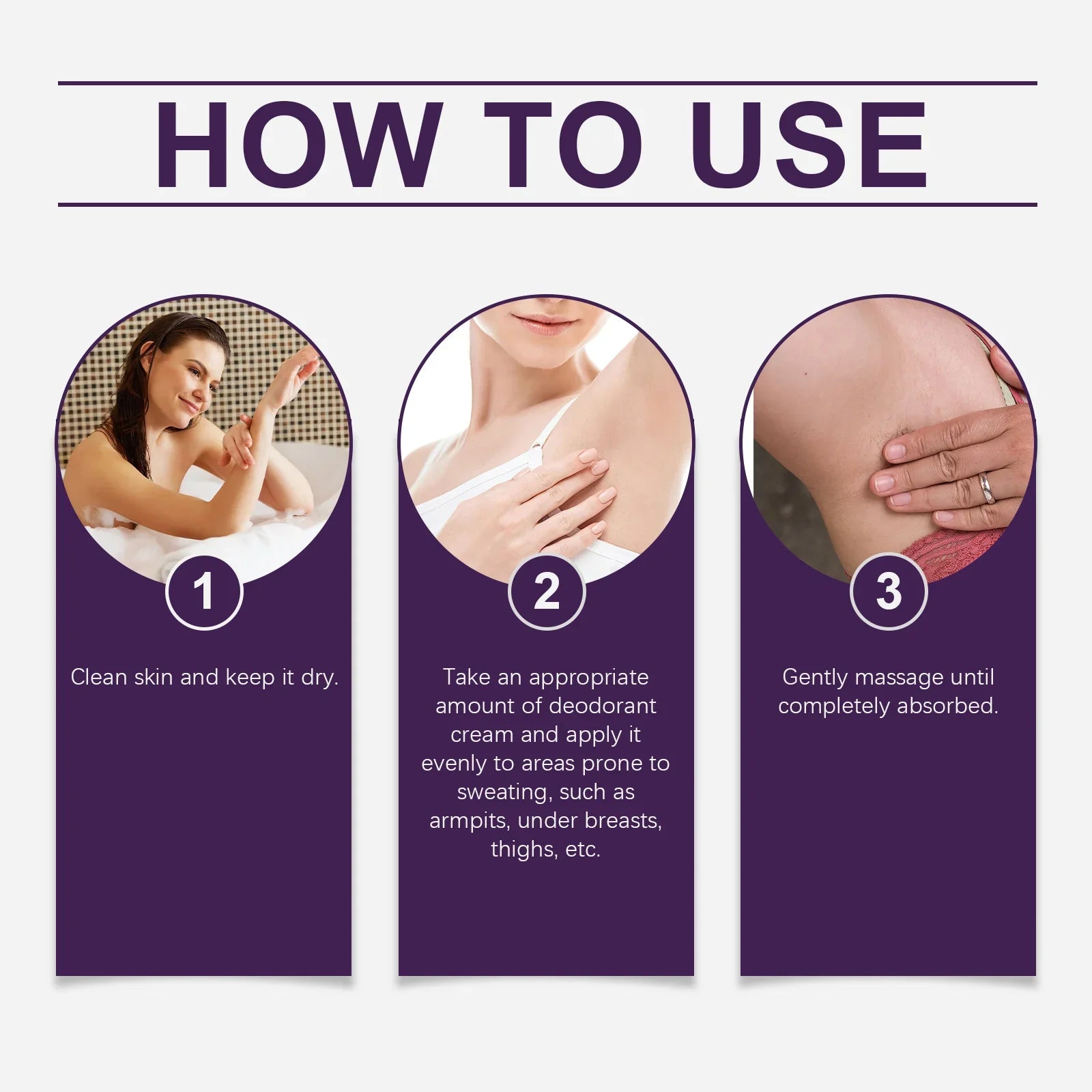 HOW TO USE

1

Clean skin and keep it dry.

2

Take an appropriate amount of deodorant cream and apply it evenly to areas prone to sweating, such as armpits, under breasts, thighs, etc.

3

Gently massage until completely absorbed.