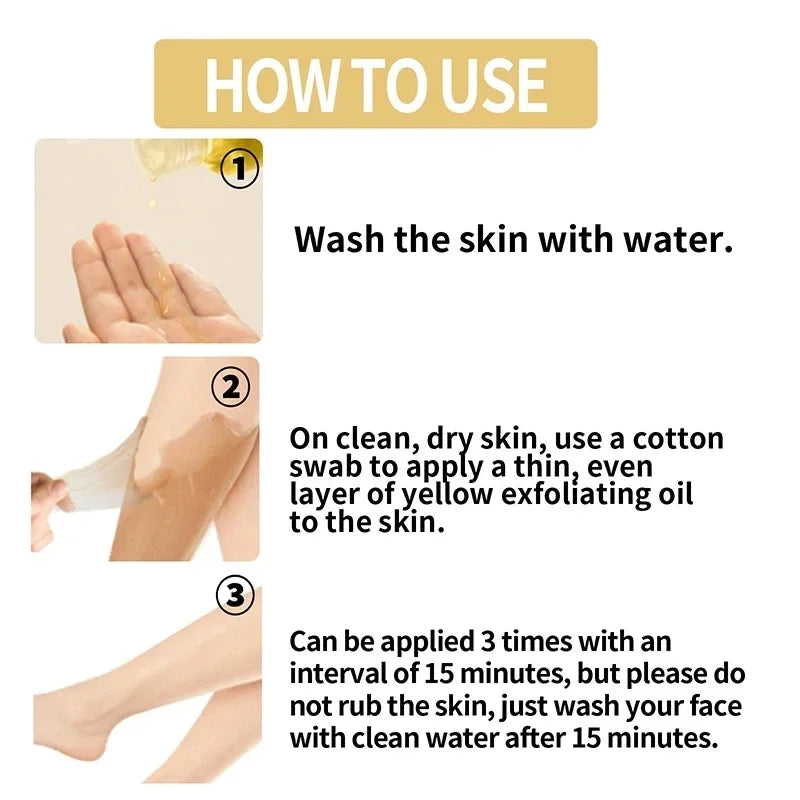 HOW TO USE

①

Wash the skin with water.

②

On clean, dry skin, use a cotton swab to apply a thin, even layer of yellow exfoliating oil to the skin.

③

Can be applied 3 times with an interval of 15 minutes, but please do not rub the skin, just wash your face with clean water after 15 minutes.