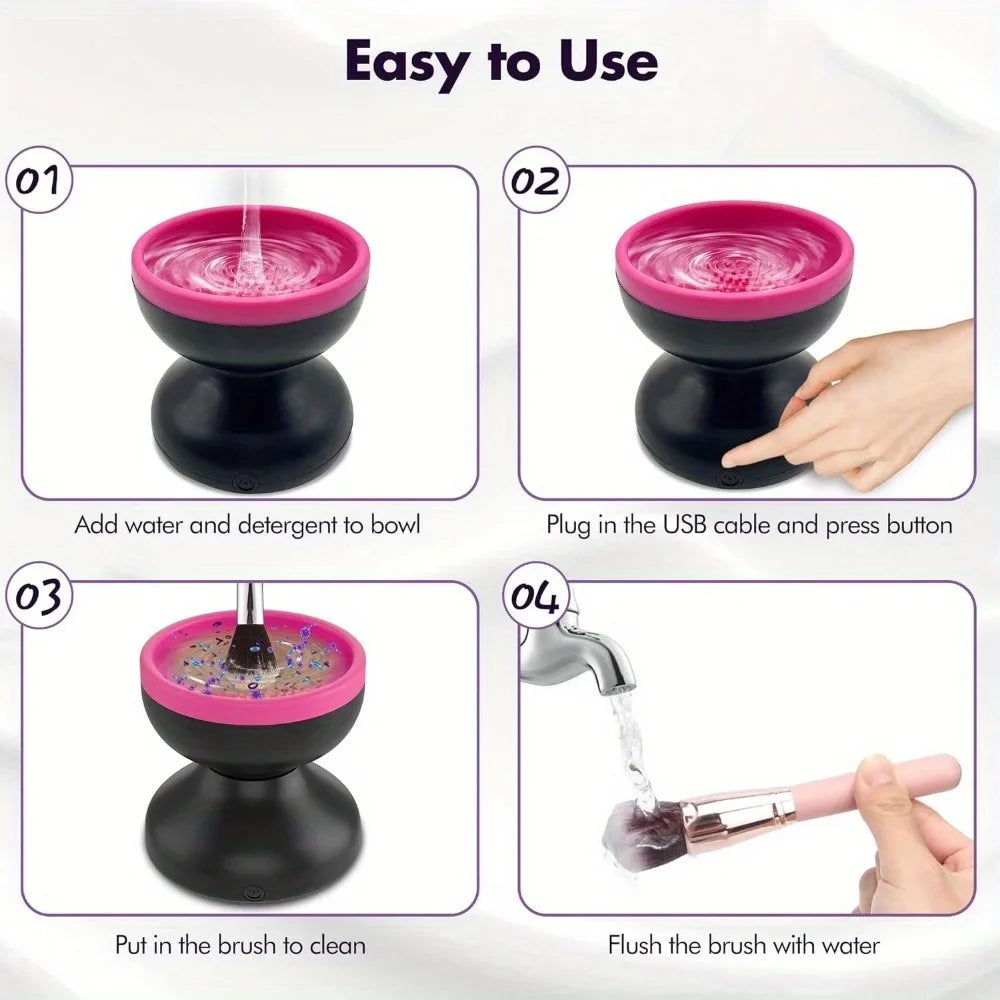 Easy to Use

01

Add water and detergent to bowl

02

Plug in the USB cable and press button

03

Put in the brush to clean

04

Flush the brush with water