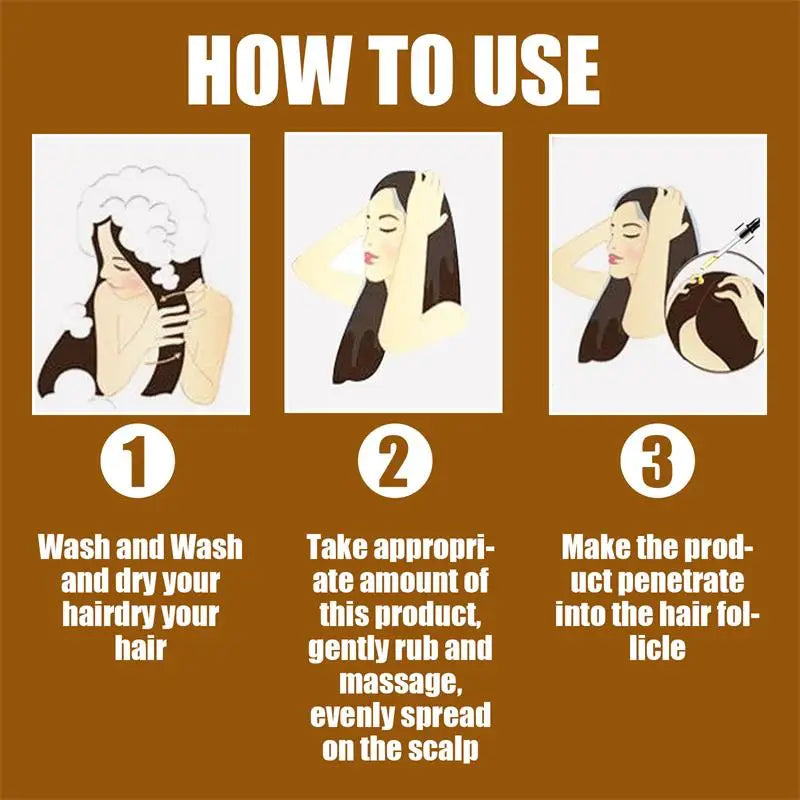 HOW TO USE

1

Wash and Wash and dry your hairdry your hair

2

Take appropriate amount of this product, gently rub and massage, evenly spread on the scalp

3

Make the product penetrate into the hair follicle