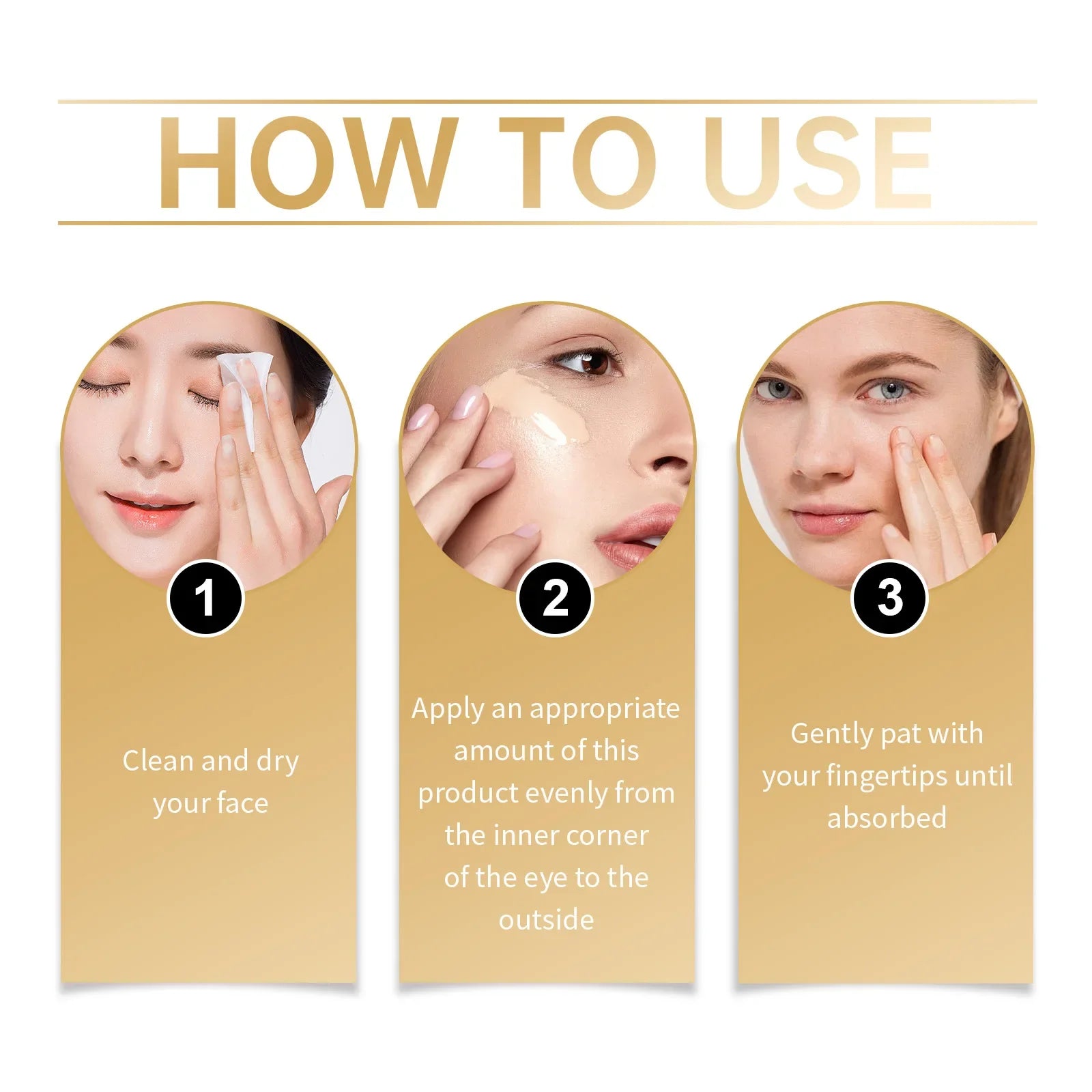 HOW TO USE

1

Clean and dry your face

2

Apply an appropriate amount of this product evenly from the inner corner of the eye to the outside

3

Gently pat with your fingertips until absorbed