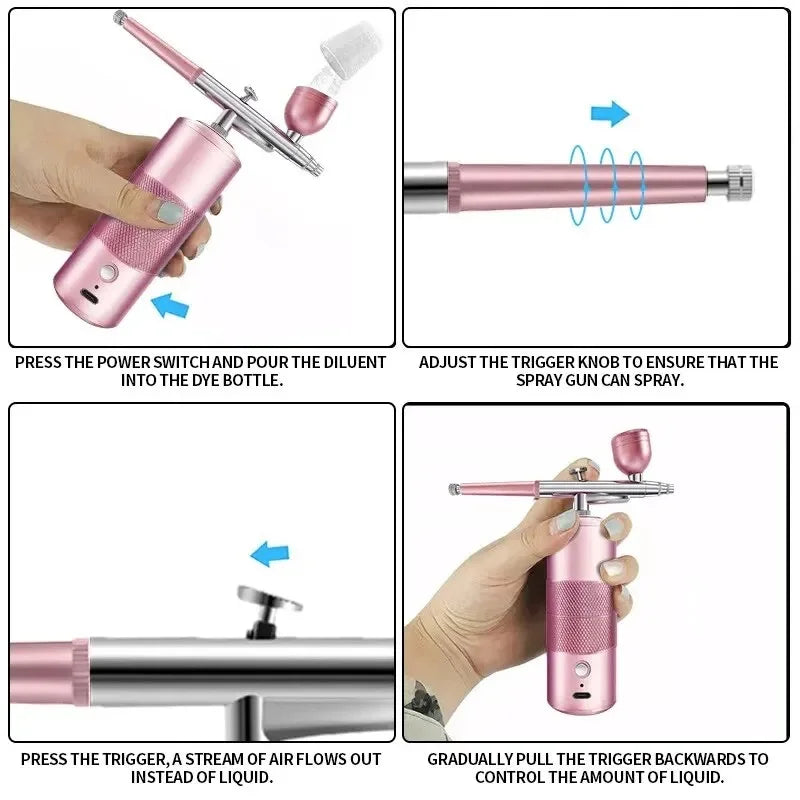 PRESS THE POWER SWITCH AND POUR THE DILUENT INTO THE DYE BOTTLE.

ADJUST THE TRIGGER KNOB TO ENSURE THAT THE SPRAY GUN CAN SPRAY.

PRESS THE TRIGGER, A STREAM OF AIR FLOWS OUT INSTEAD OF LIQUID.

GRADUALLY PULL THE TRIGGER BACKWARDS TO CONTROL THE AMOUNT OF LIQUID.