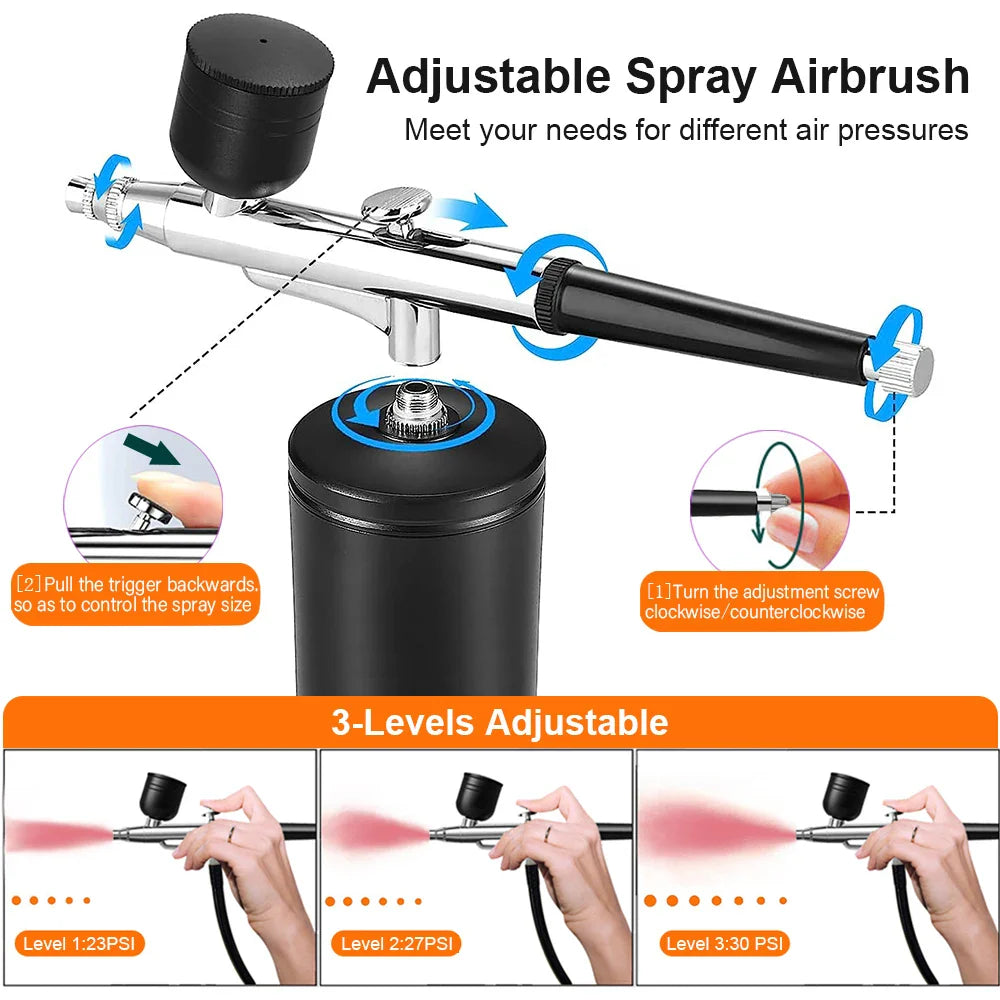 Adjustable Spray Airbrush
Meet your needs for different air pressures

[2]Pull the trigger backwards. so as to control the spray size

[1]Turn the adjustment screw clockwise/counterclockwise

3-Levels Adjustable

Level 1:23PSI

Level 2:27PSI

Level 3:30 PSI