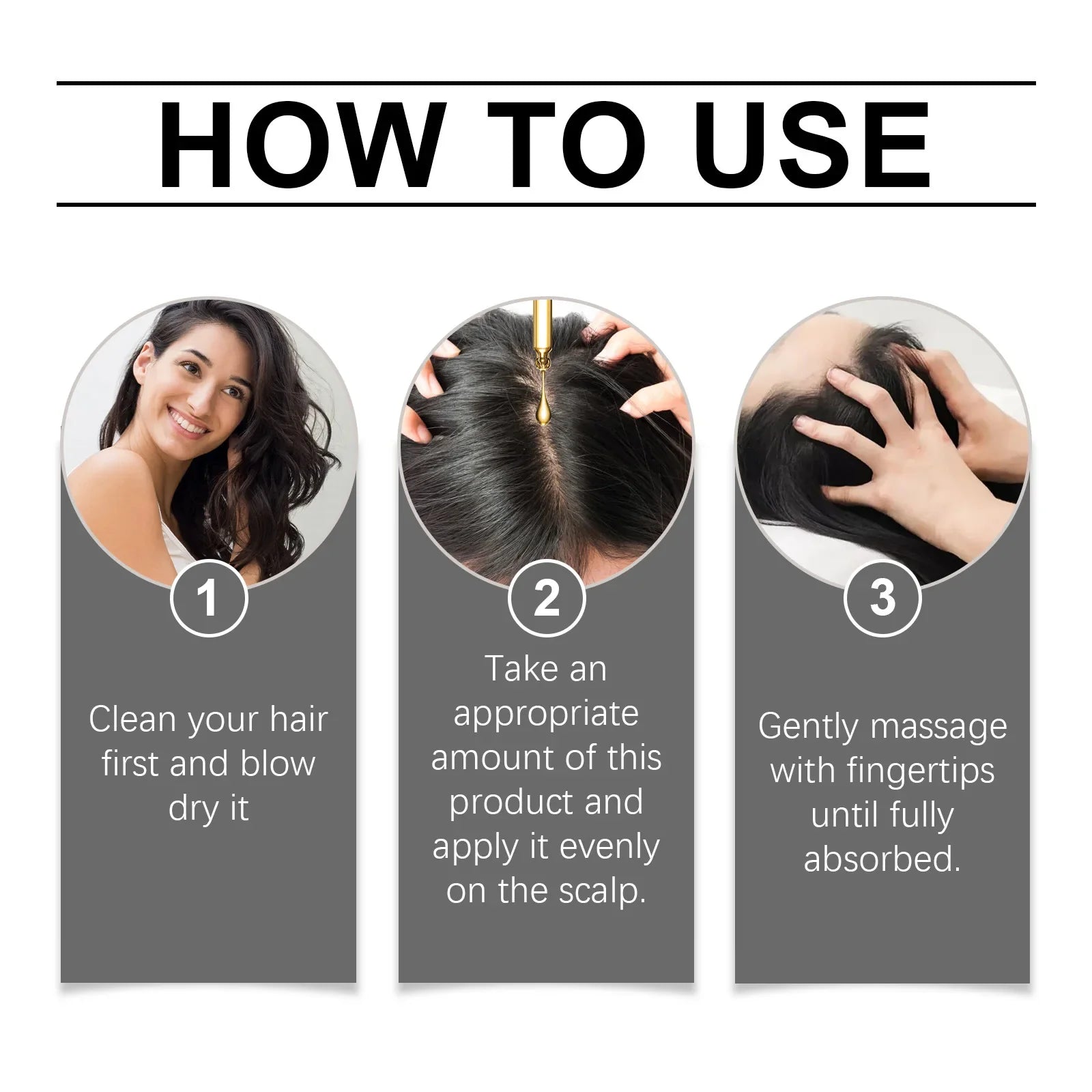 HOW TO USE

1

Clean your hair first and blow dry it

2

Take an appropriate amount of this product and apply it evenly on the scalp.

3

Gently massage with fingertips until fully absorbed.