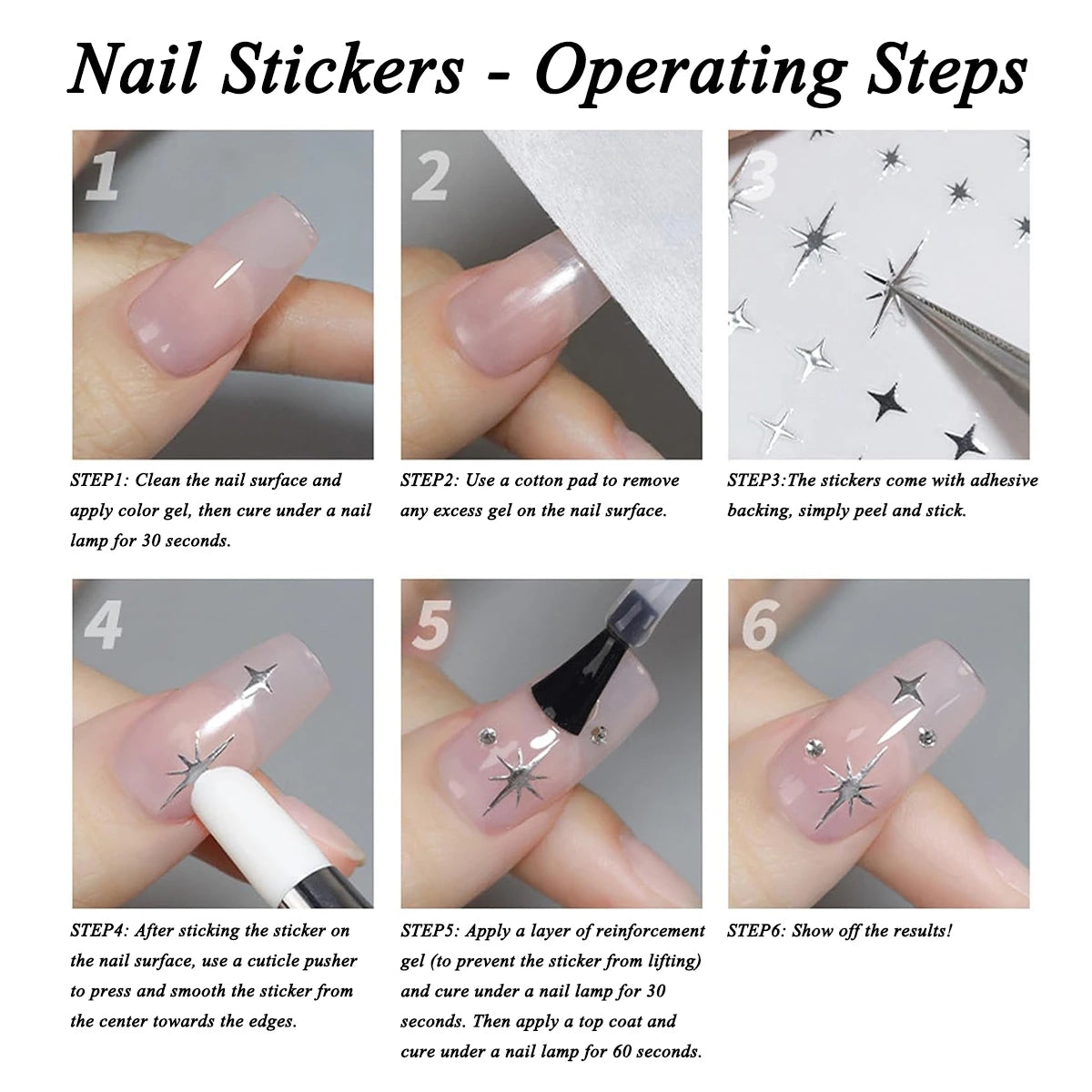 Nail Stickers - Operating Steps

1

STEP1: Clean the nail surface and apply color gel, then cure under a nail lamp for 30 seconds.

2

STEP2: Use a cotton pad to remove any excess gel on the nail surface.

3

STEP3:The stickers come with adhesive backing, simply peel and stick.

4

STEP4: After sticking the sticker on the nail surface, use a cuticle pusher to press and smooth the sticker from the center towards the edges.

5

STEP5: Apply a layer of reinforcement gel (to prevent the sticker from lifting) and cure under a nail lamp for 30 seconds. Then apply a top coat and cure under a nail lamp for 60 seconds.

6

STEP6: Show off the results!