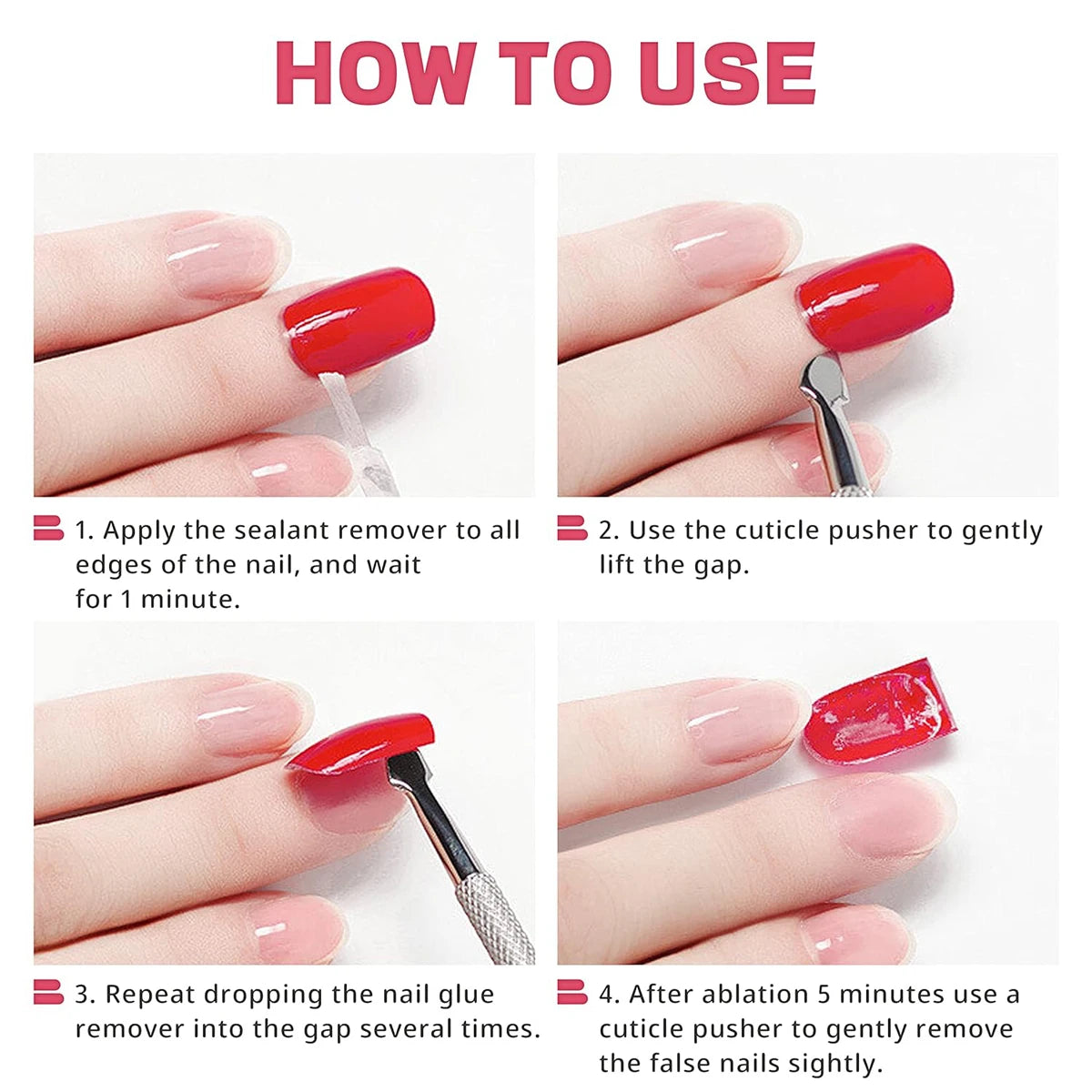 HOW TO USE

1. Apply the sealant remover to all edges of the nail, and wait for 1 minute.

2. Use the cuticle pusher to gently lift the gap.

3. Repeat dropping the nail glue remover into the gap several times.

4. After ablation 5 minutes use a cuticle pusher to gently remove the false nails sightly.