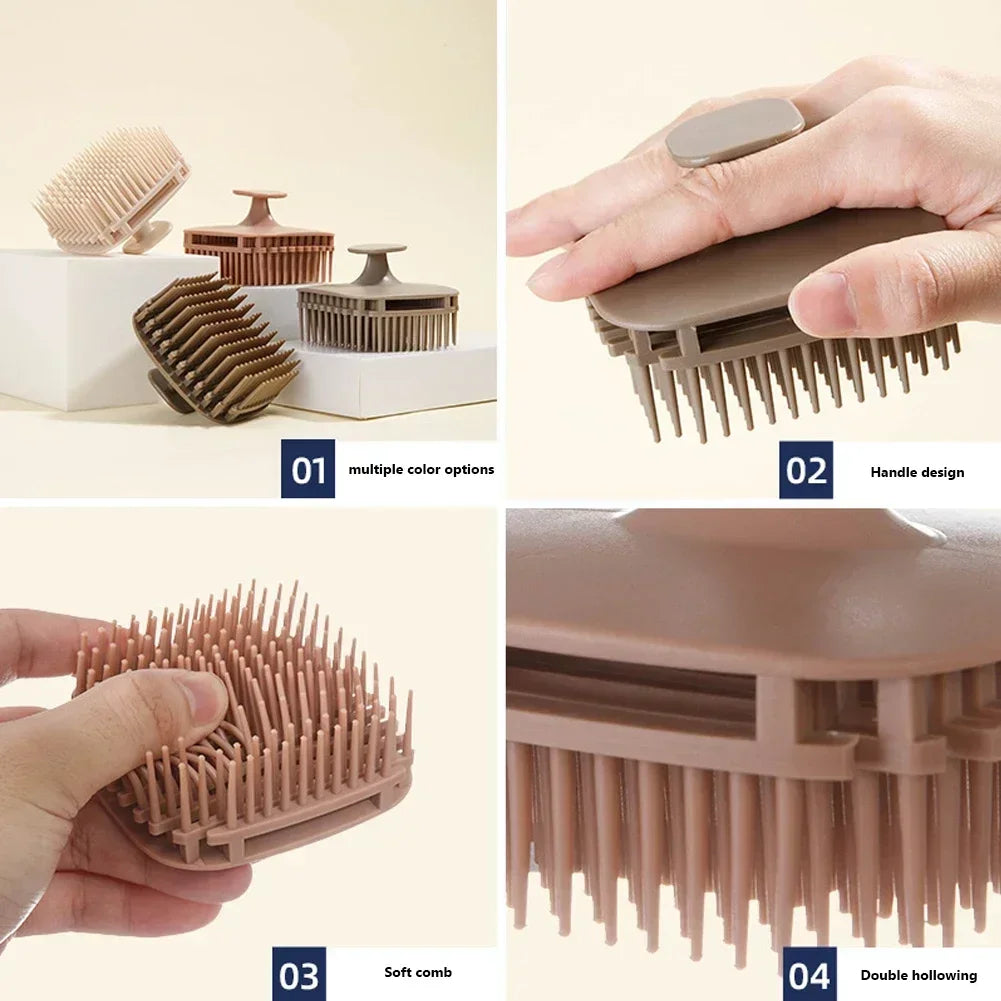 01 multiple color options

02 Handle design

03 Soft comb

04 Double hollowing