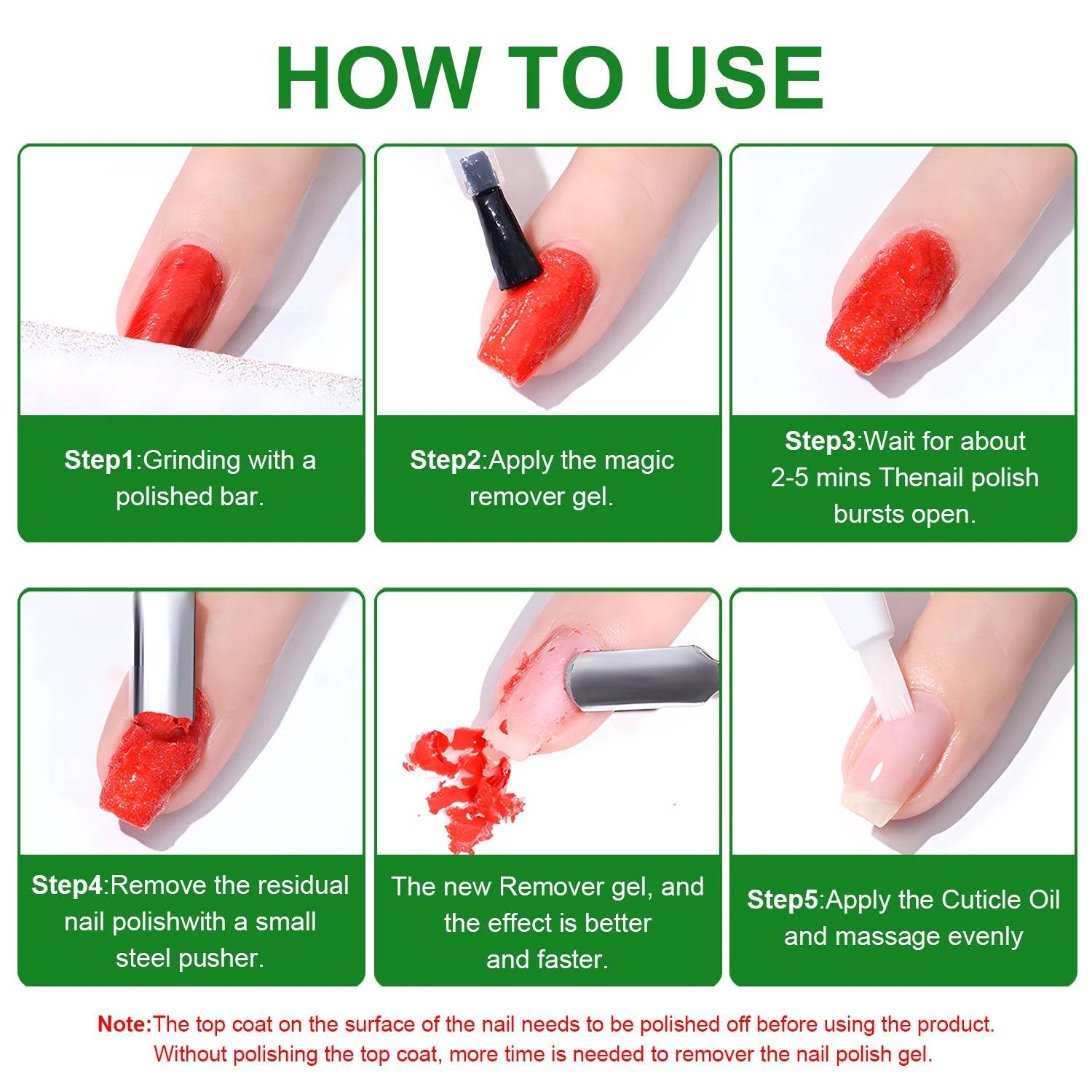 HOW TO USE

Step1:Grinding with a polished bar.

Step2:Apply the magic remover gel.

Step3:Wait for about 2-5 mins Thenail polish bursts open.

Step4:Remove the residual nail polishwith a small steel pusher.

The new Remover gel, and the effect is better and faster.

Step5:Apply the Cuticle Oil and massage evenly

Note:The top coat on the surface of the nail needs to be polished off before using the product. Without polishing the top coat, more time is needed to remover the nail polish gel.