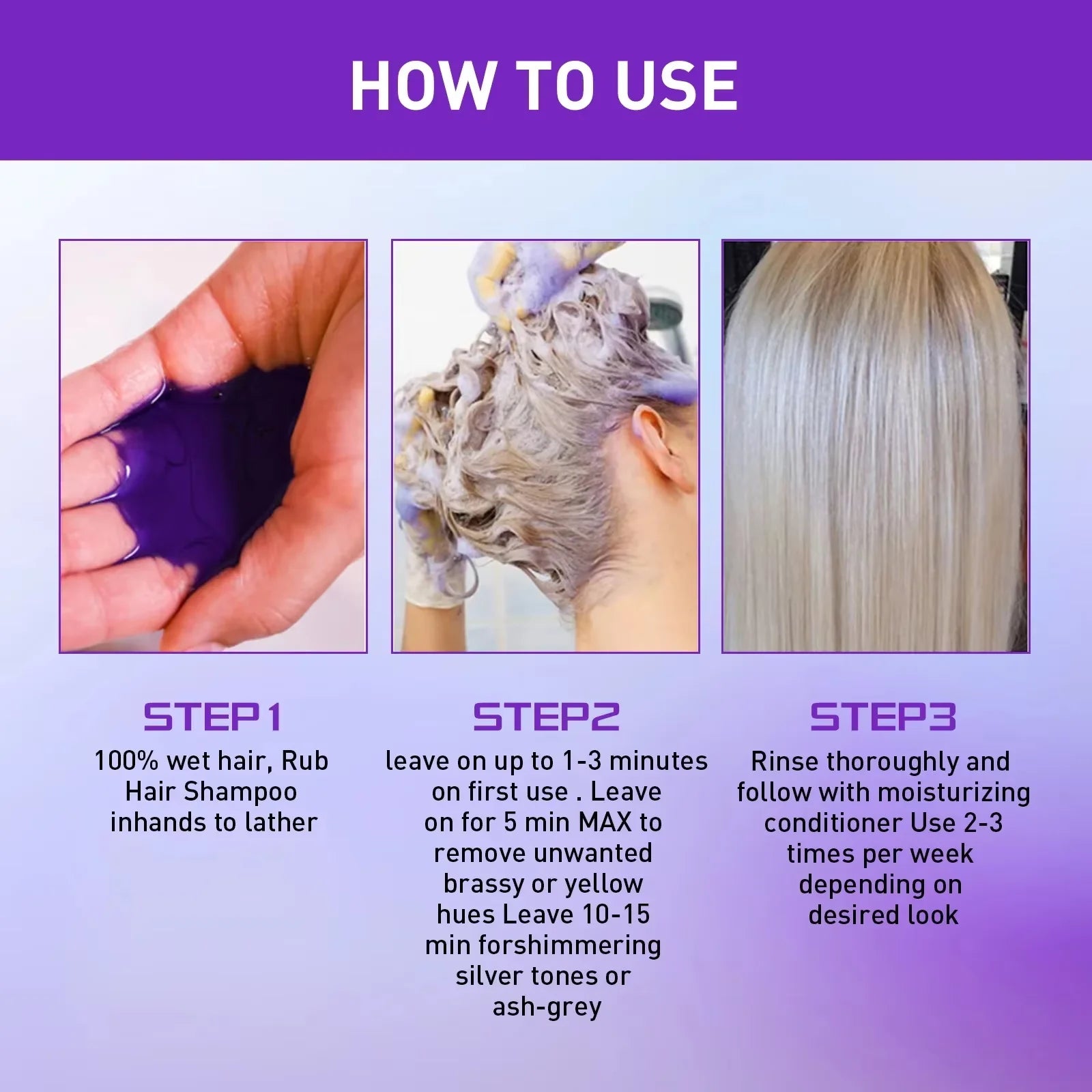 HOW TO USE

STEP1
100% wet hair, Rub Hair Shampoo inhands to lather

STEP2
leave on up to 1-3 minutes on first use . Leave on for 5 min MAX to remove unwanted brassy or yellow hues Leave 10-15 min forshimmering silver tones or ash-grey

STEP3
Rinse thoroughly and follow with moisturizing conditioner Use 2-3 times per week depending on desired look