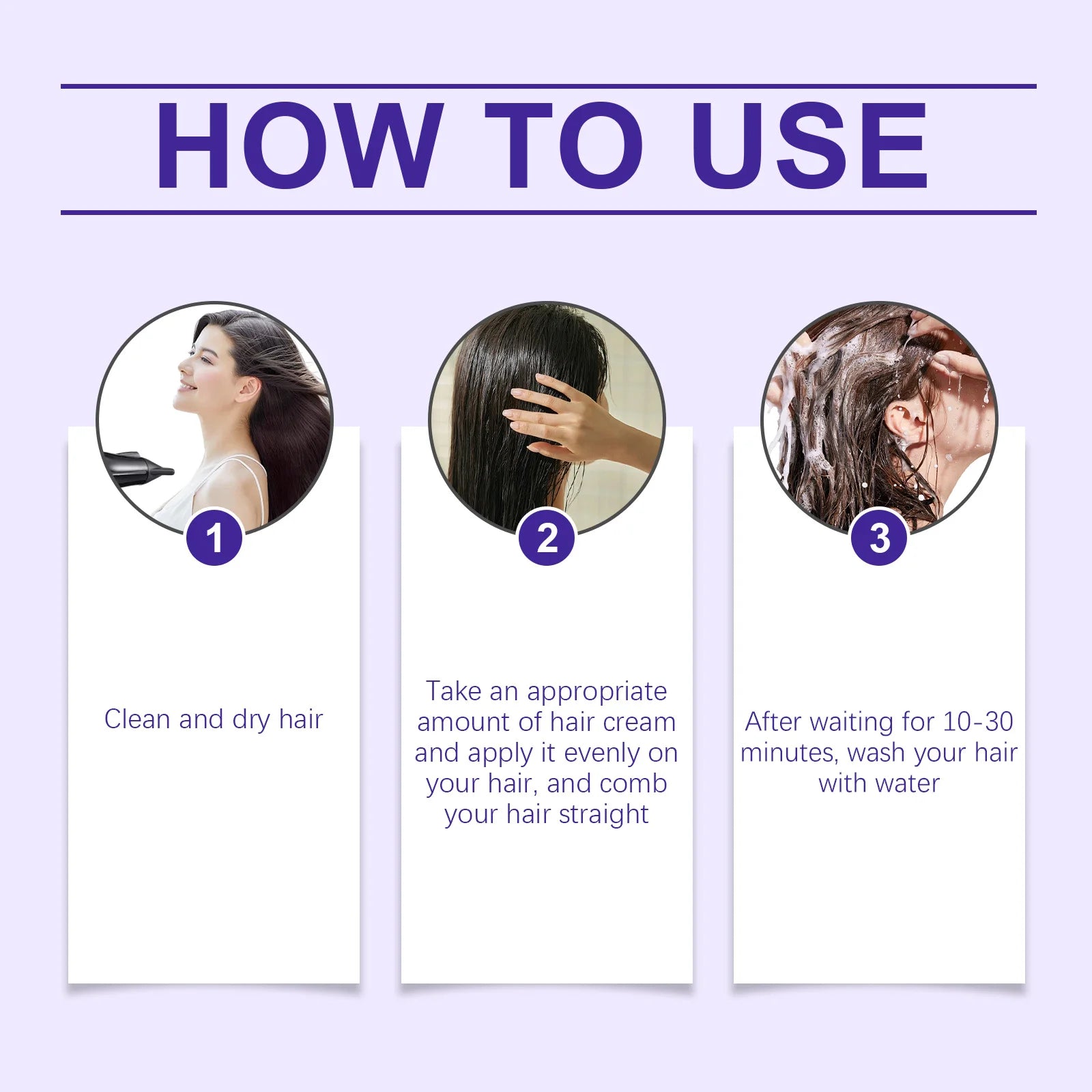 HOW TO USE

1

Clean and dry hair

2

Take an appropriate amount of hair cream and apply it evenly on your hair, and comb your hair straight

3

After waiting for 10-30 minutes, wash your hair with water