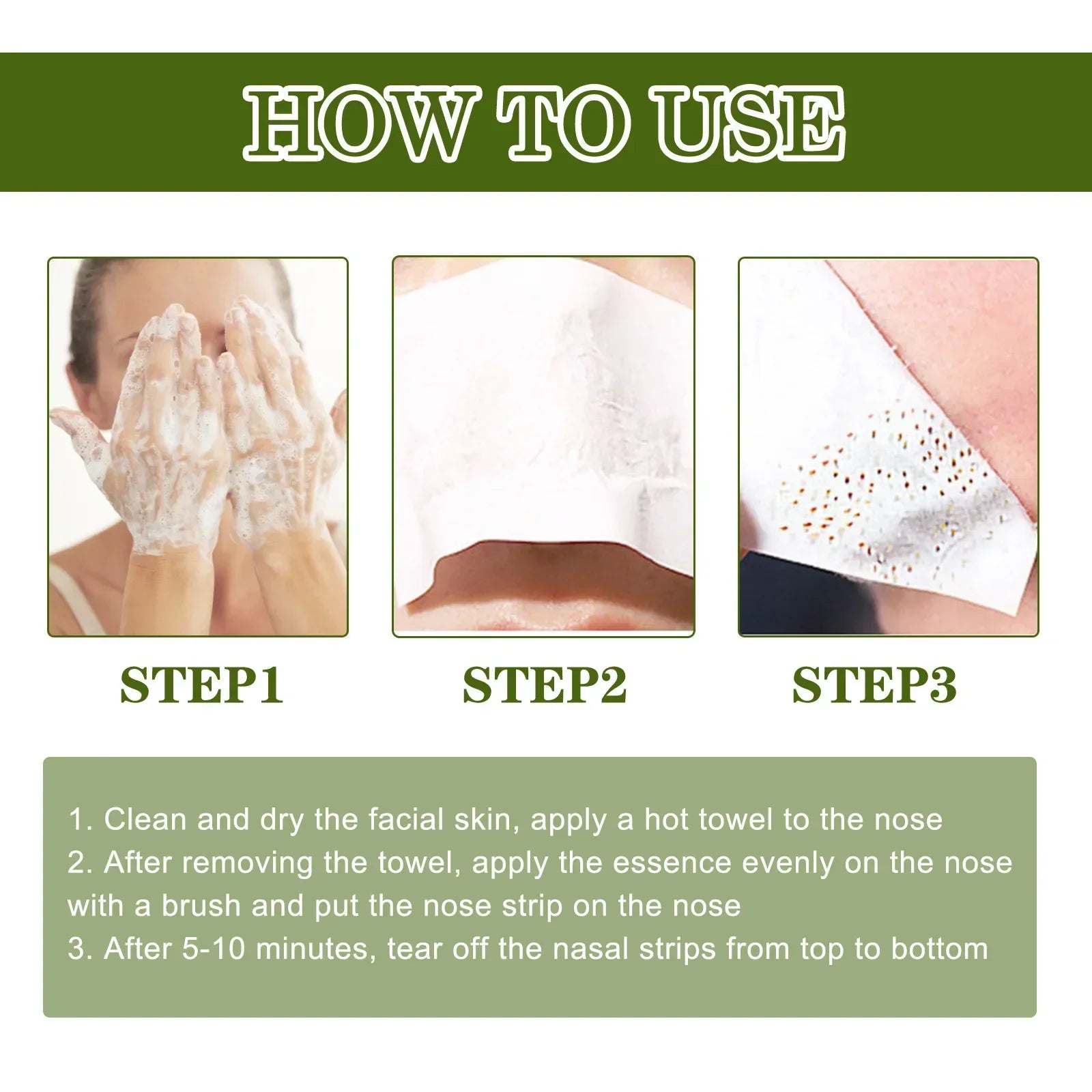 HOW TO USE

STEP1

STEP2

STEP3

1. Clean and dry the facial skin, apply a hot towel to the nose
2. After removing the towel, apply the essence evenly on the nose with a brush and put the nose strip on the nose
3. After 5-10 minutes, tear off the nasal strips from top to bottom