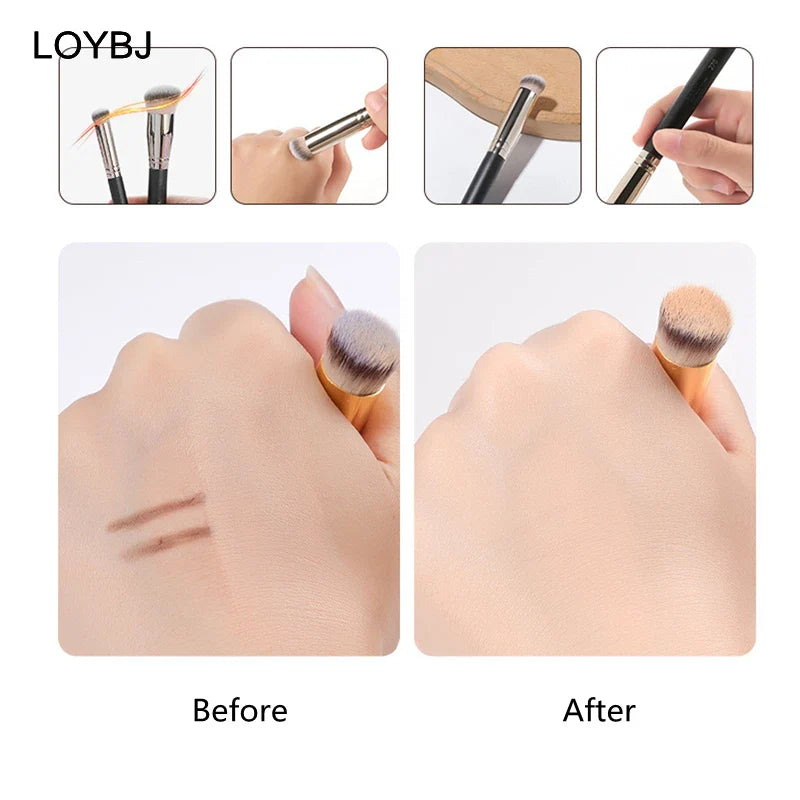 LOYBJ

Before

After