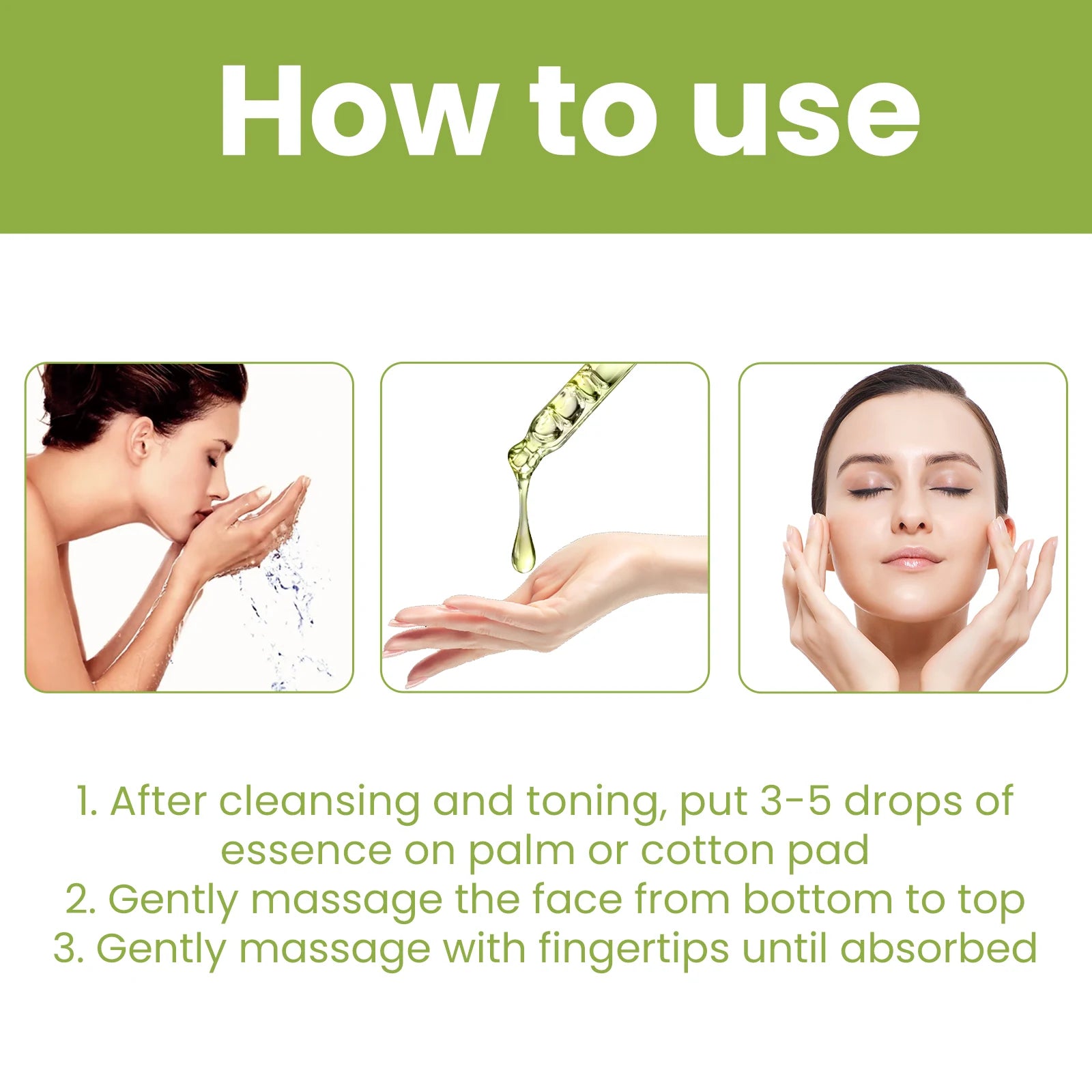 How to use

1. After cleansing and toning, put 3-5 drops of essence on palm or cotton pad
2. Gently massage the face from bottom to top
3. Gently massage with fingertips until absorbed