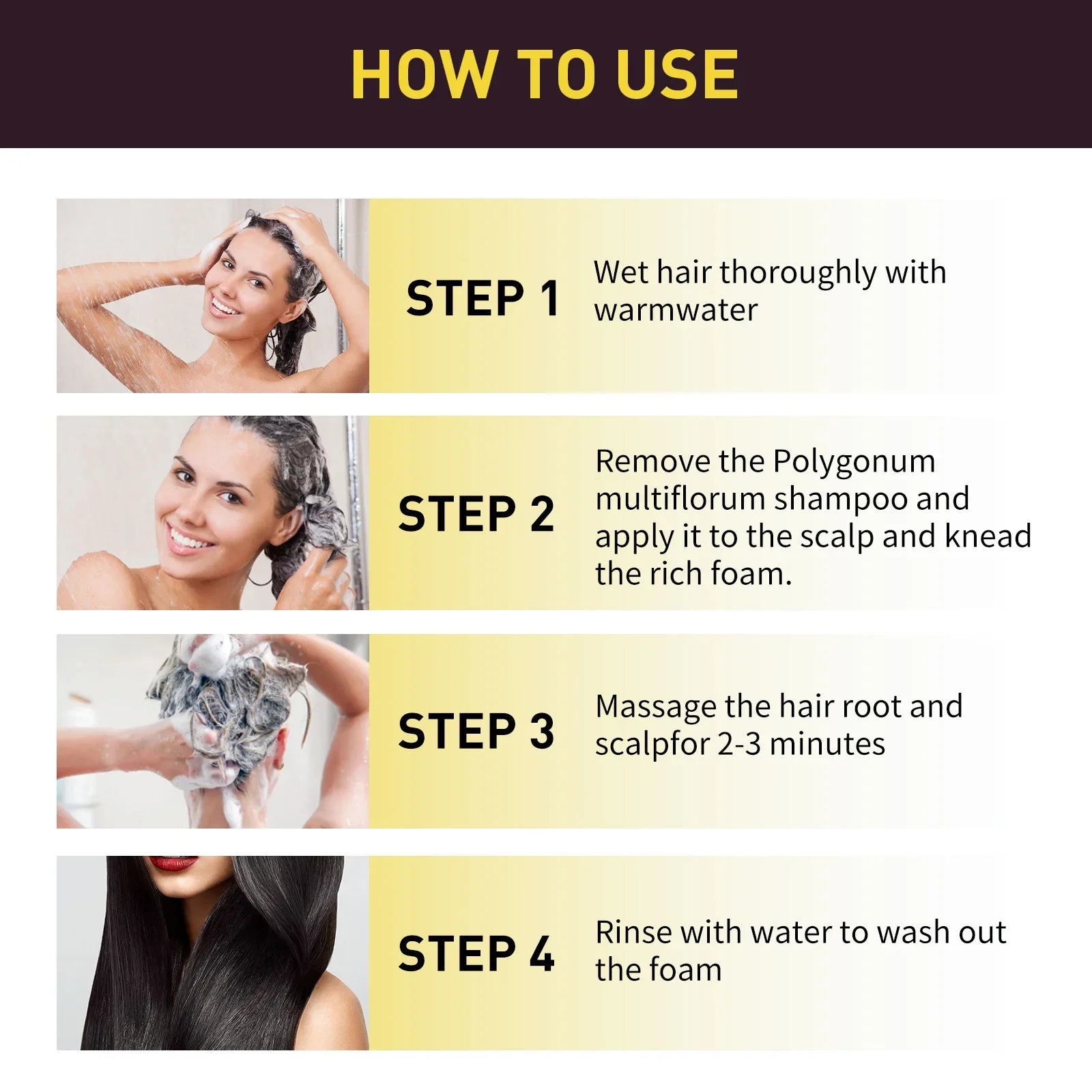 HOW TO USE

STEP 1 Wet hair thoroughly with warmwater

STEP 2 Remove the Polygonum multiflorum shampoo and apply it to the scalp and knead the rich foam.

STEP 3 Massage the hair root and scalpfor 2-3 minutes

STEP 4 Rinse with water to wash out the foam