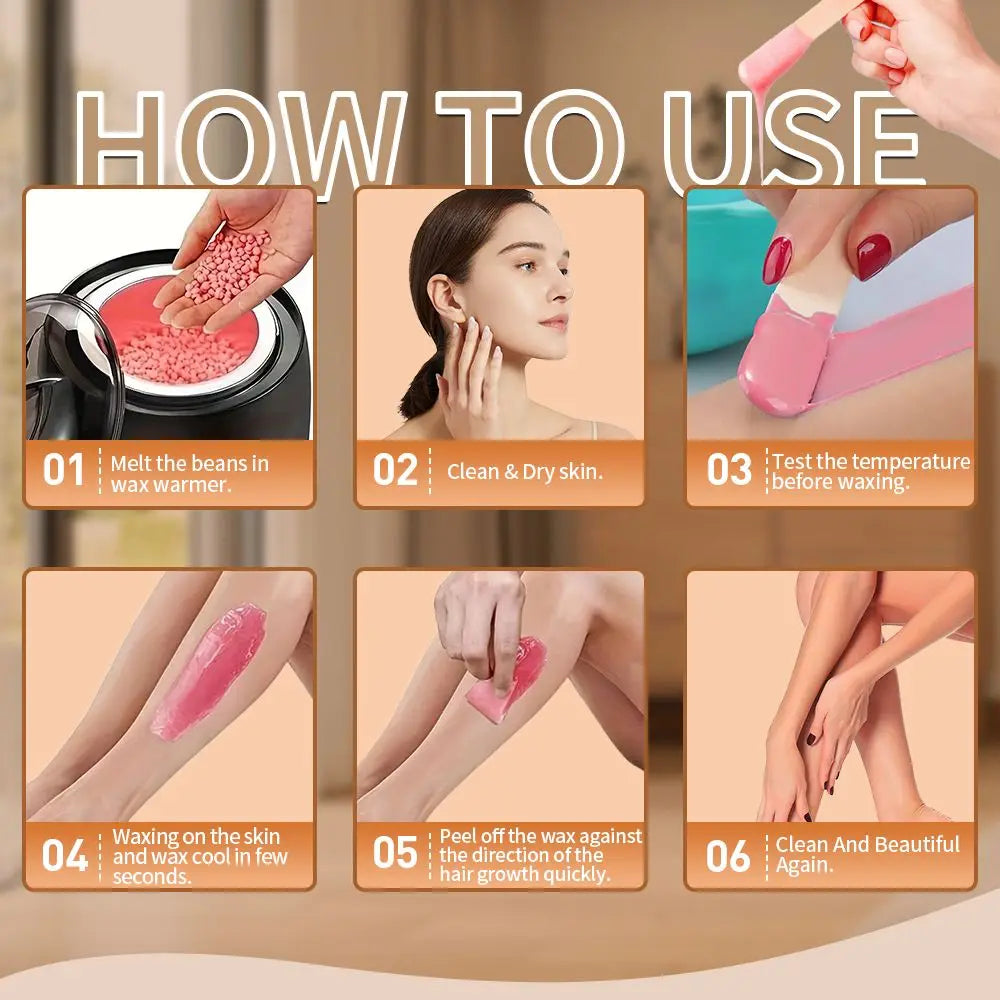 HOW TO USE

01 Melt the beans in wax warmer.

02 Clean & Dry skin.

03 Test the temperature before waxing.

04 Waxing on the skin and wax cool in few seconds.

05 Peel off the wax against the direction of the hair growth quickly.

06 Clean And Beautiful Again.