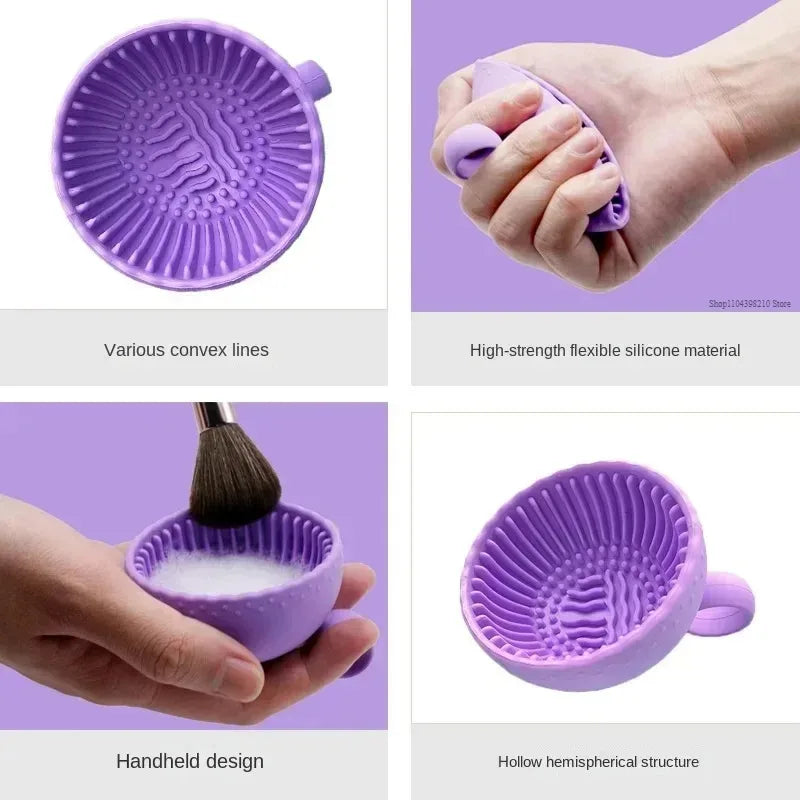 Various convex lines

Shop1104398210 Store

High-strength flexible silicone material

Handheld design

Hollow hemispherical structure