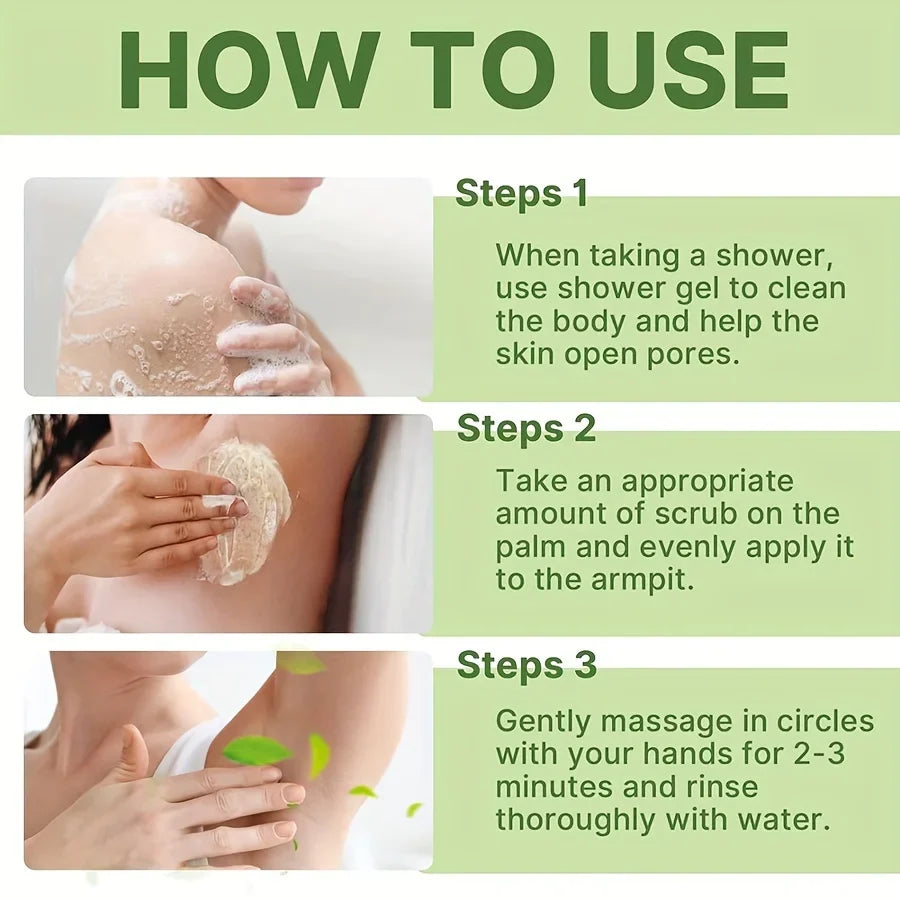 HOW TO USE

Steps 1

When taking a shower, use shower gel to clean the body and help the skin open pores.

Steps 2

Take an appropriate amount of scrub on the palm and evenly apply it to the armpit.

Steps 3

Gently massage in circles with your hands for 2-3 minutes and rinse thoroughly with water.