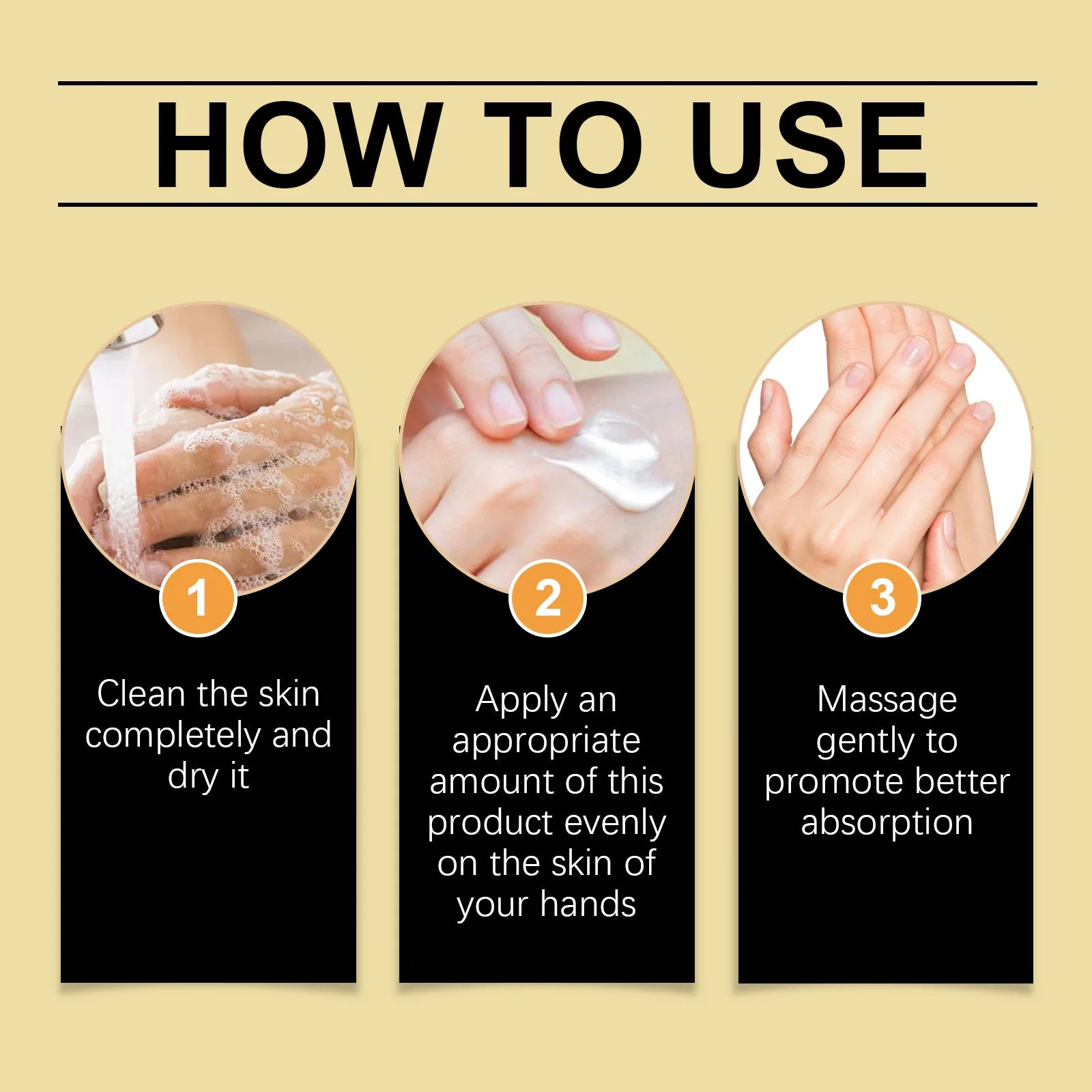 HOW TO USE

1

Clean the skin completely and dry it

2

Apply an appropriate amount of this product evenly on the skin of your hands

3

Massage gently to promote better absorption