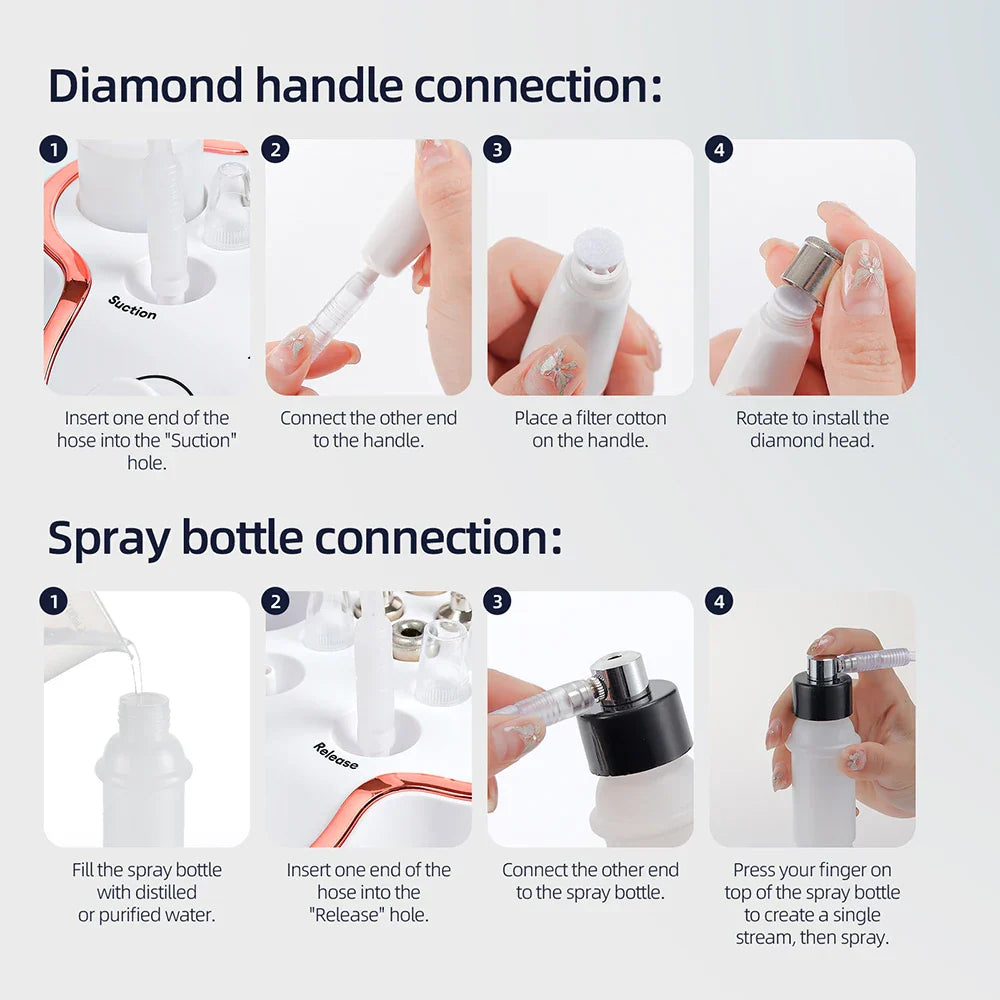 Diamond handle connection:

1

Suction

Insert one end of the hose into the "Suction" hole.

2

Connect the other end to the handle.

3

Place a filter cotton on the handle.

4

Rotate to install the diamond head.

Spray bottle connection:

1

Fill the spray bottle with distilled or purified water.

2

Release

Insert one end of the hose into the "Release" hole.

3

Connect the other end to the spray bottle.

4

Press your finger on top of the spray bottle to create a single stream, then spray.