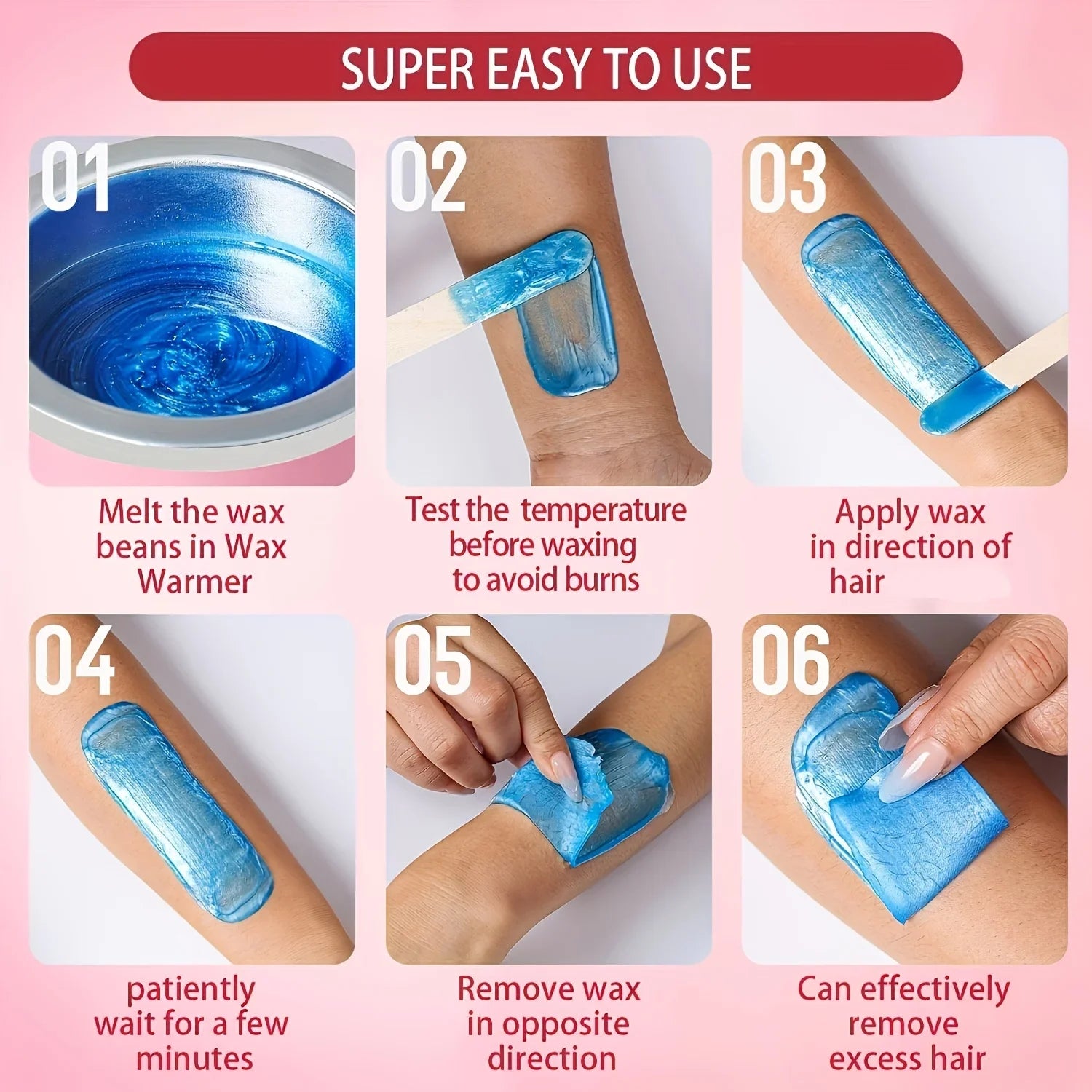 SUPER EASY TO USE

01

Melt the wax beans in Wax Warmer

02

Test the temperature before waxing to avoid burns

03

Apply wax in direction of hair

04

patiently wait for a few minutes

05

Remove wax in opposite direction

06

Can effectively remove excess hair