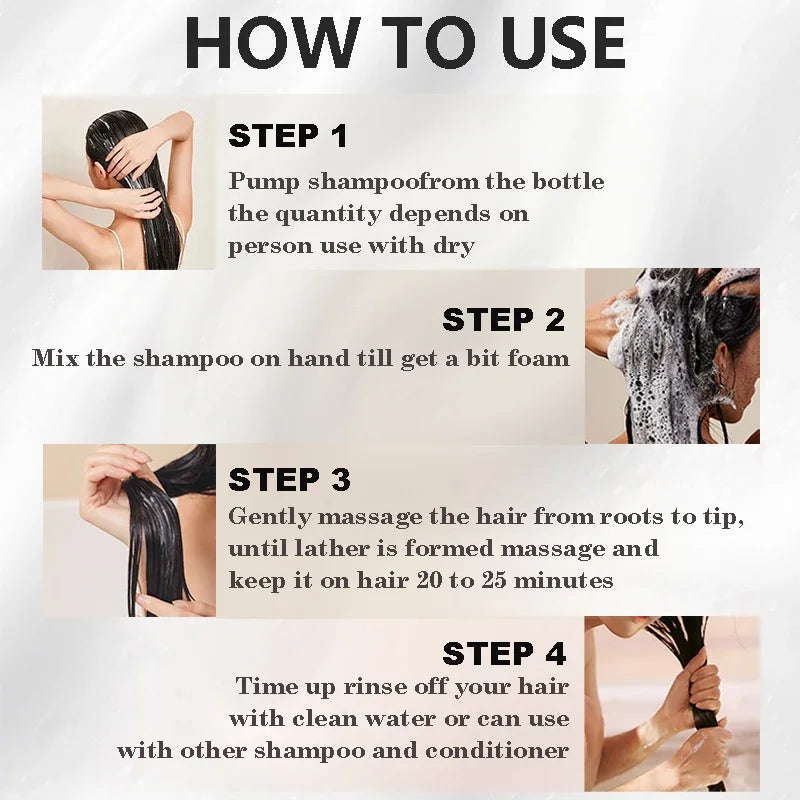 HOW TO USE

STEP 1
Pump shampoofrom the bottle the quantity depends on person use with dry

STEP 2
Mix the shampoo on hand till get a bit foam

STEP 3
Gently massage the hair from roots to tip, until lather is formed massage and keep it on hair 20 to 25 minutes

STEP 4
Time up rinse off your hair with clean water or can use with other shampoo and conditioner