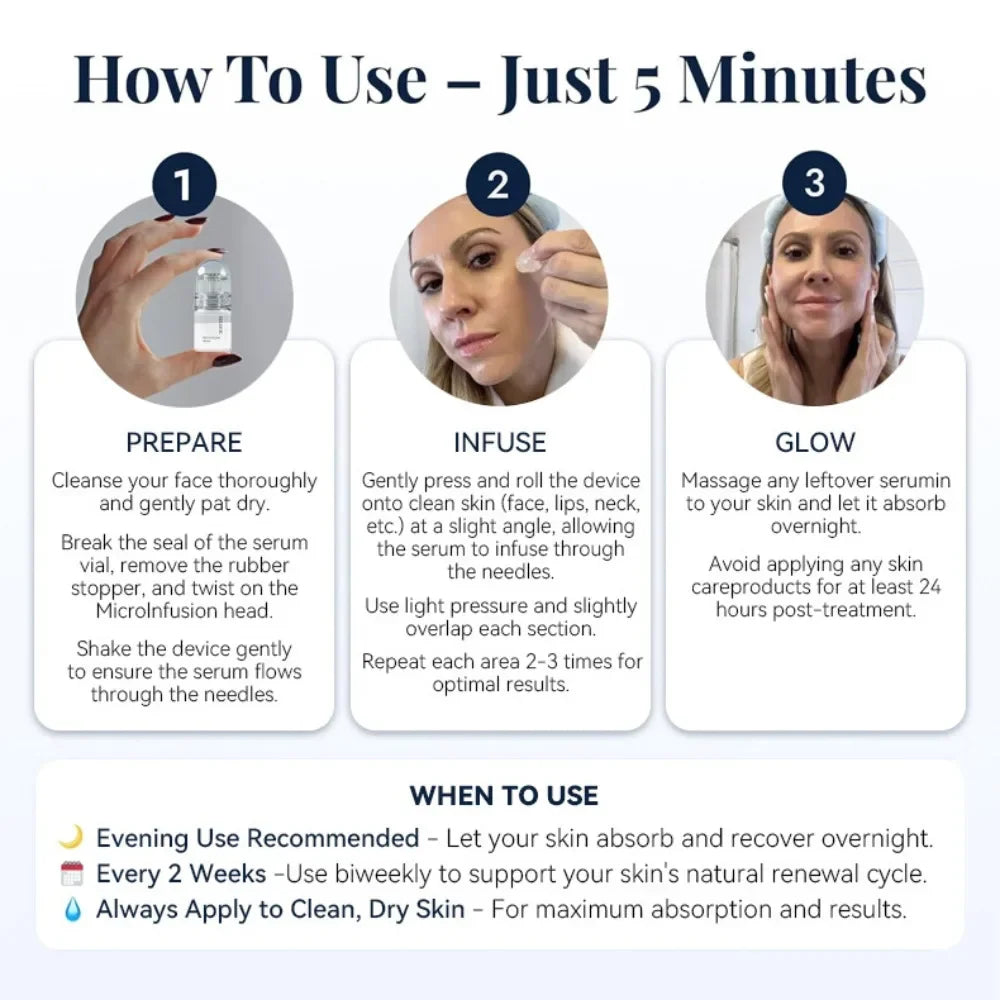 How To Use – Just 5 Minutes

1

PREPARE

Cleanse your face thoroughly and gently pat dry.

Break the seal of the serum vial, remove the rubber stopper, and twist on the MicroInfusion head.

Shake the device gently to ensure the serum flows through the needles.

2

INFUSE

Gently press and roll the device onto clean skin (face, lips, neck, etc.) at a slight angle, allowing the serum to infuse through the needles.

Use light pressure and slightly overlap each section.

Repeat each area 2-3 times for optimal results.

3

GLOW

Massage any leftover serumin to your skin and let it absorb overnight.

Avoid applying any skin careproducts for at least 24 hours post-treatment.

WHEN TO USE

Evening Use Recommended – Let your skin absorb and recover overnight.
Every 2 Weeks –Use biweekly to support your skin's natural renewal cycle.
Always Apply to Clean, Dry Skin – For maximum absorption and results.