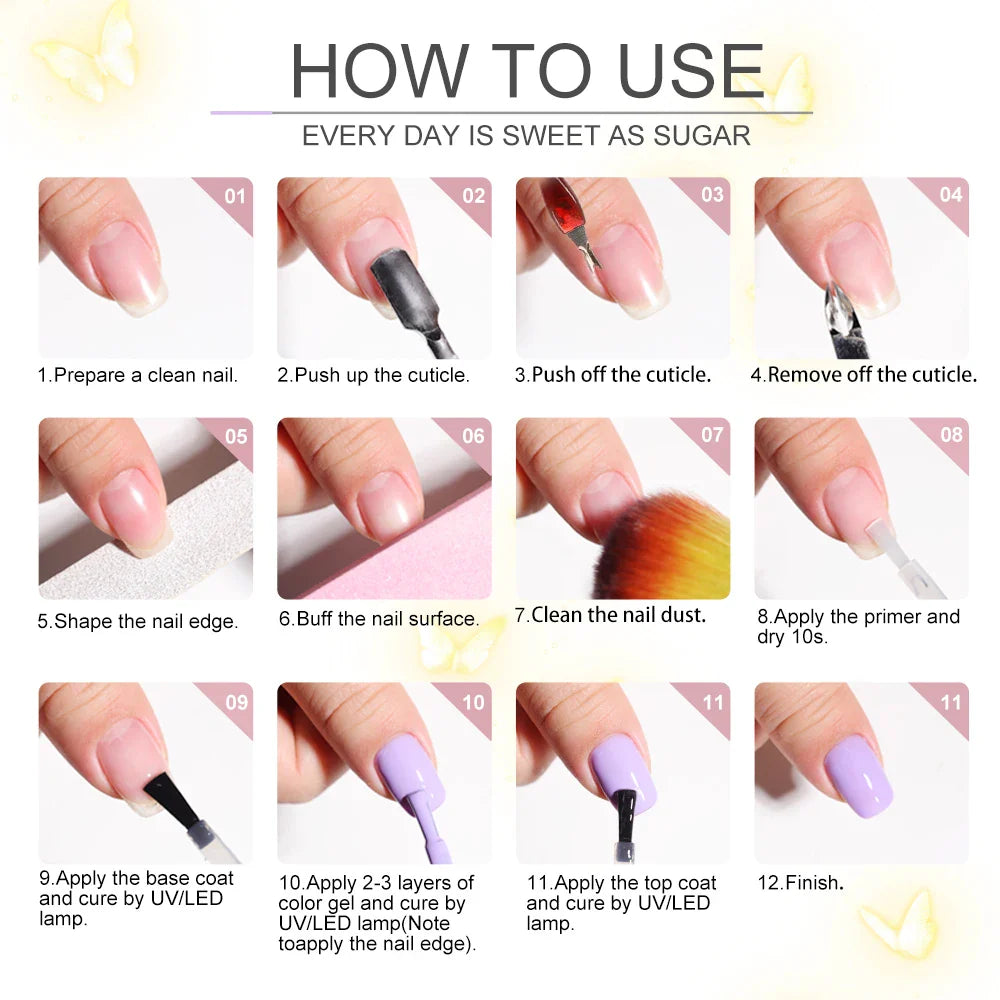 HOW TO USE
EVERY DAY IS SWEET AS SUGAR

01
1.Prepare a clean nail.

02
2.Push up the cuticle.

03
3.Push off the cuticle.

04
4.Remove off the cuticle.

05
5.Shape the nail edge.

06
6.Buff the nail surface.

07
7.Clean the nail dust.

08
8.Apply the primer and dry 10s.

09
9.Apply the base coat and cure by UV/LED lamp.

10
10.Apply 2-3 layers of color gel and cure by UV/LED lamp(Note toapply the nail edge).

11
11.Apply the top coat and cure by UV/LED lamp.

11
12.Finish.