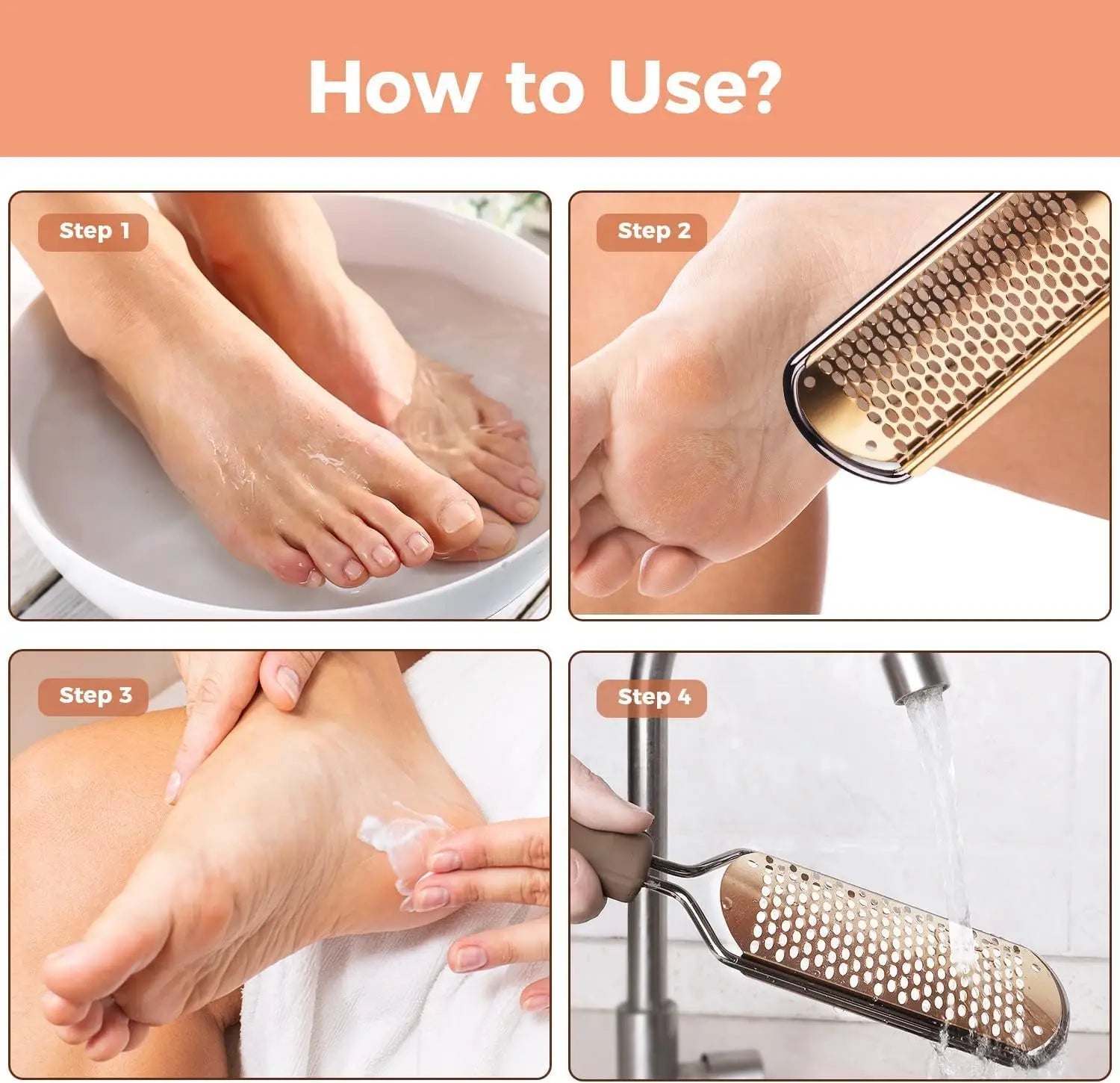 How to Use?

Step 1

Step 2

Step 3

Step 4