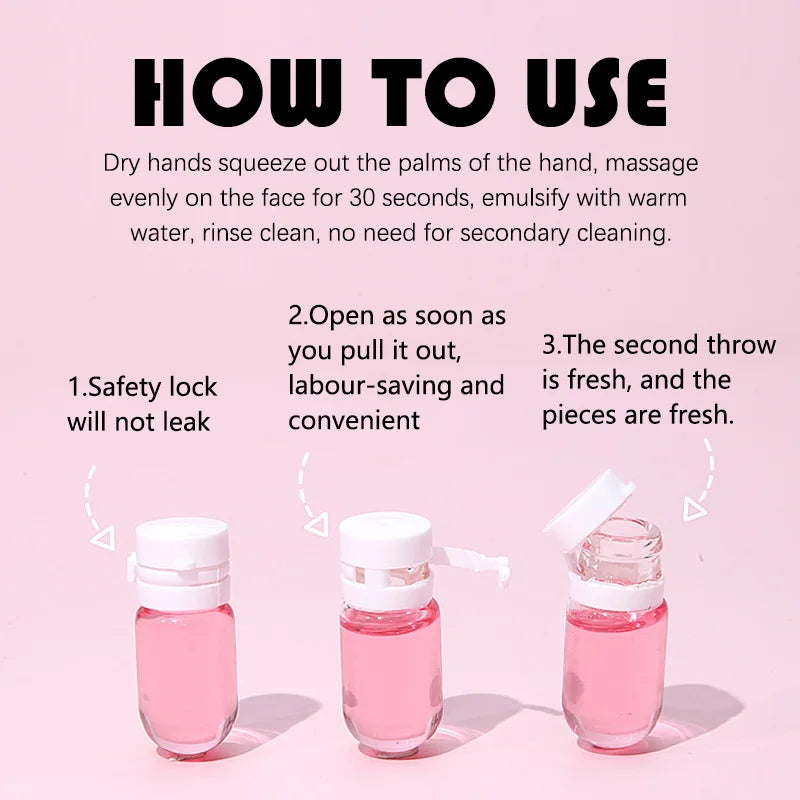 HOW TO USE

Dry hands squeeze out the palms of the hand, massage evenly on the face for 30 seconds, emulsify with warm water, rinse clean, no need for secondary cleaning.

1.Safety lock will not leak

2.Open as soon as you pull it out, labour-saving and convenient

3.The second throw is fresh, and the pieces are fresh.