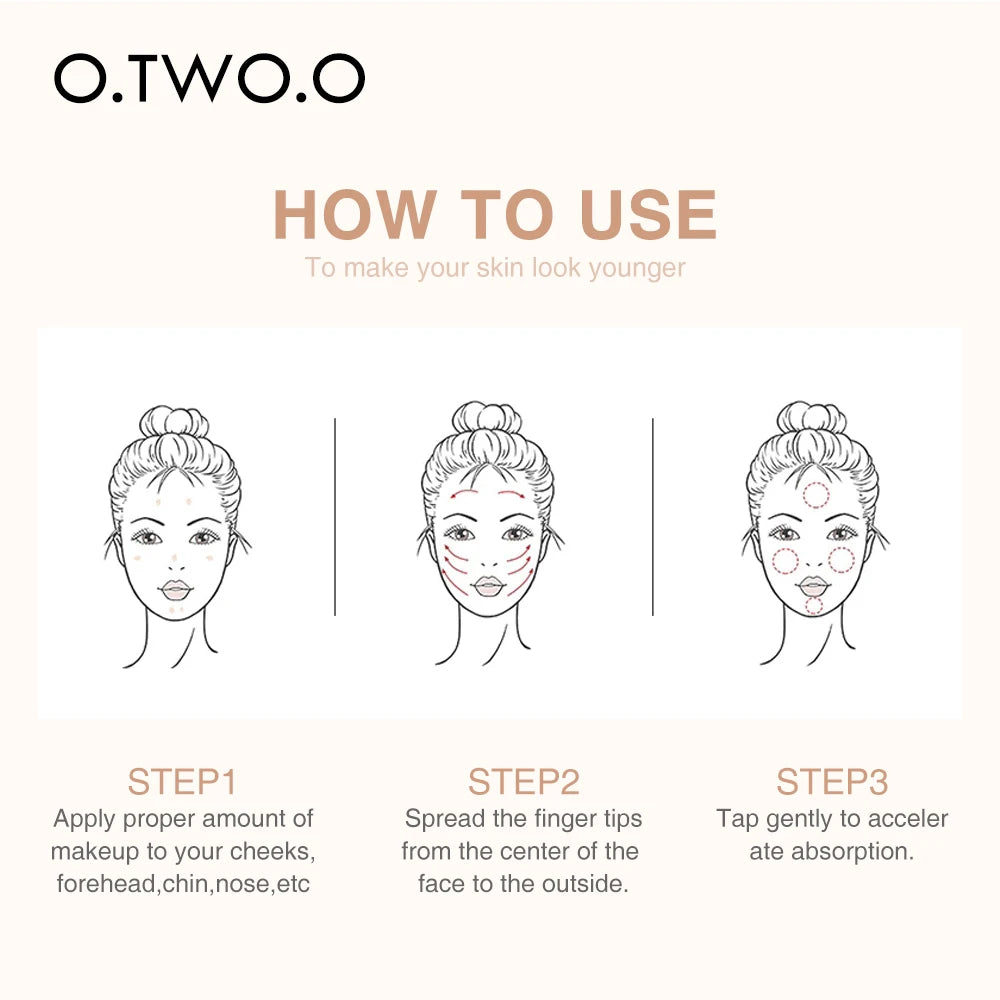 O.TWO.O

HOW TO USE

To make your skin look younger

STEP1
Apply proper amount of makeup to your cheeks, forehead,chin,nose,etc

STEP2
Spread the finger tips from the center of the face to the outside.

STEP3
Tap gently to acceler ate absorption.