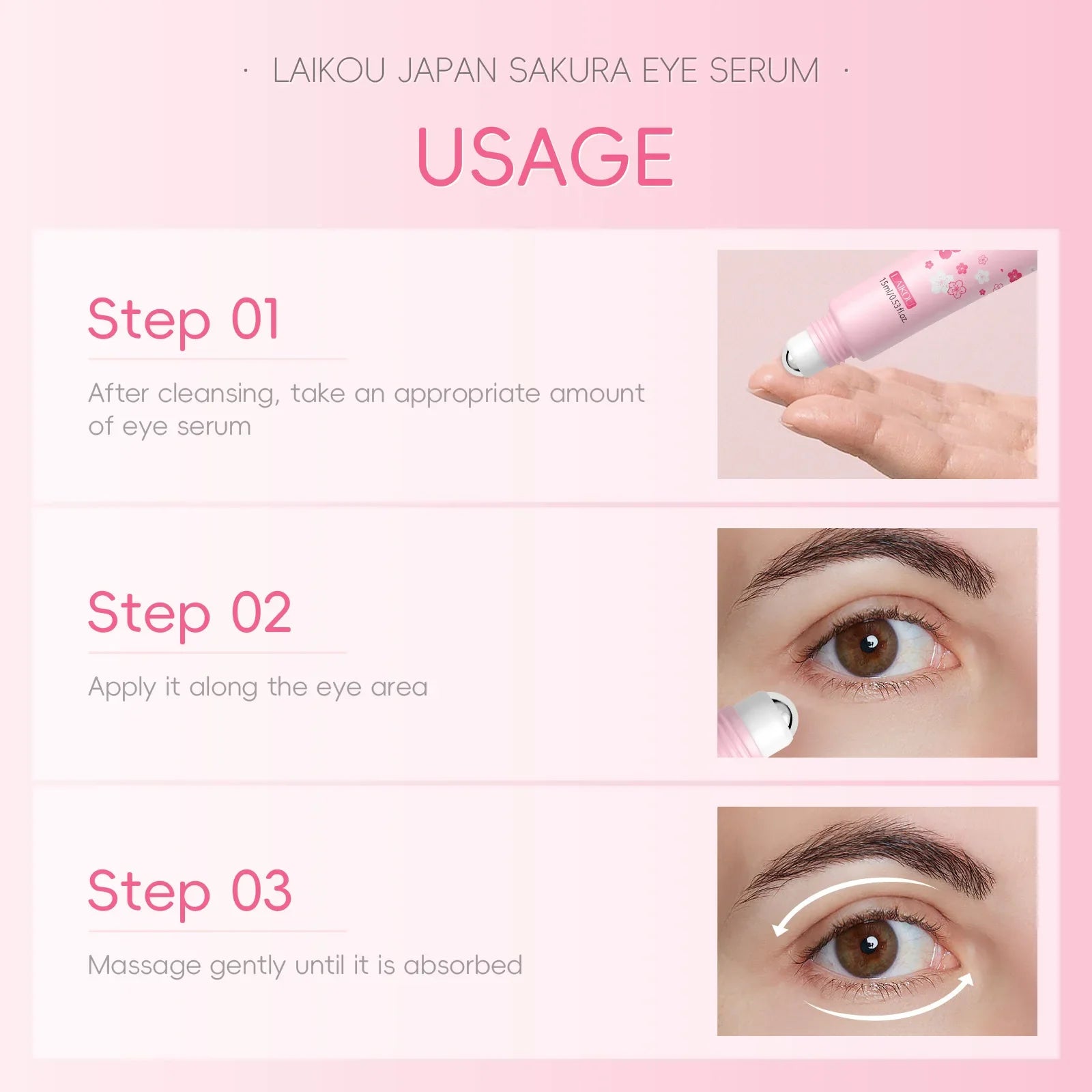 · LAIKOU JAPAN SAKURA EYE SERUM ·

USAGE

Step 01

After cleansing, take an appropriate amount of eye serum

LAIKOU
15ml/0.53fl.oz.

Step 02

Apply it along the eye area

Step 03

Massage gently until it is absorbed