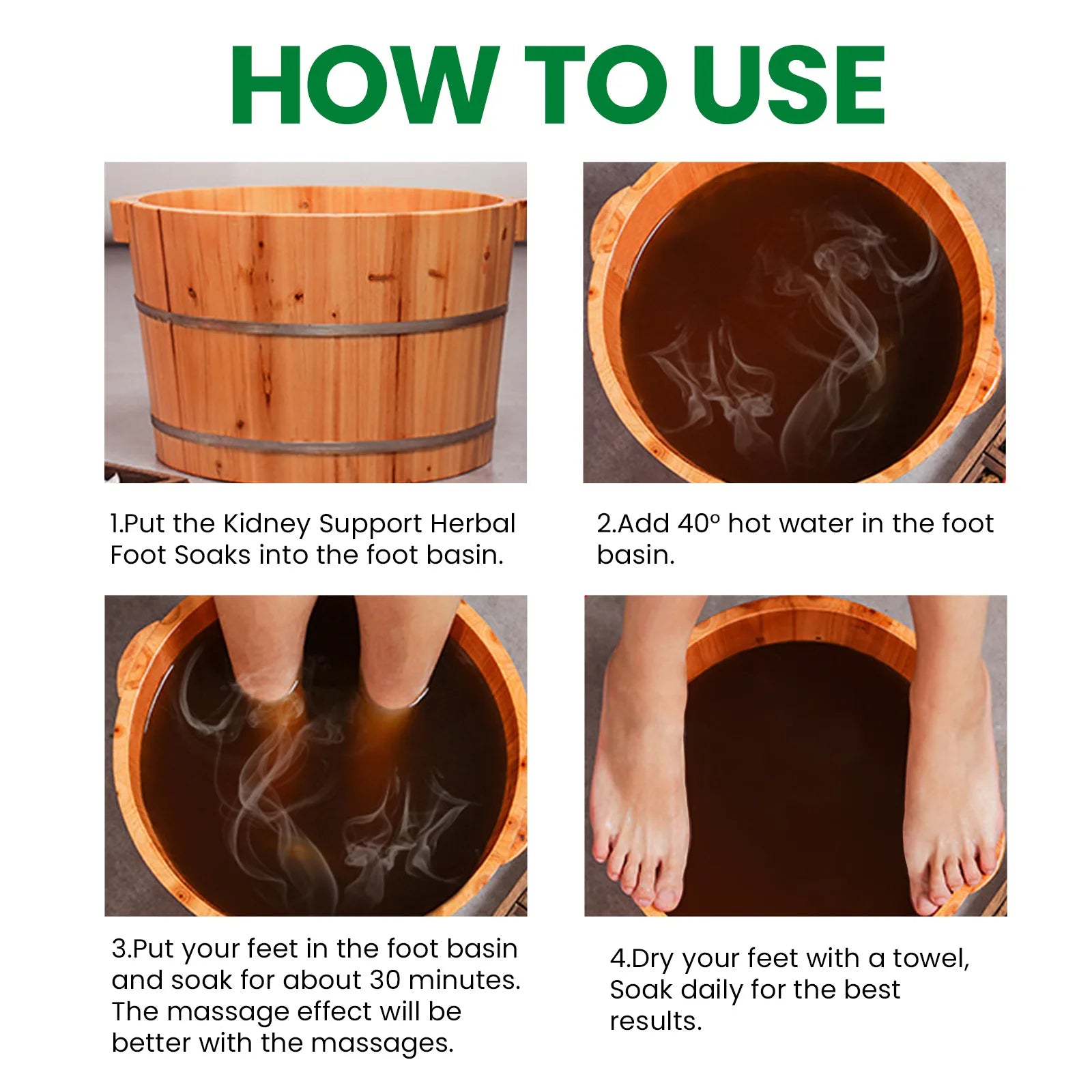 HOW TO USE

1.Put the Kidney Support Herbal Foot Soaks into the foot basin.

2.Add 40° hot water in the foot basin.

3.Put your feet in the foot basin and soak for about 30 minutes. The massage effect will be better with the massages.

4.Dry your feet with a towel, Soak daily for the best results.