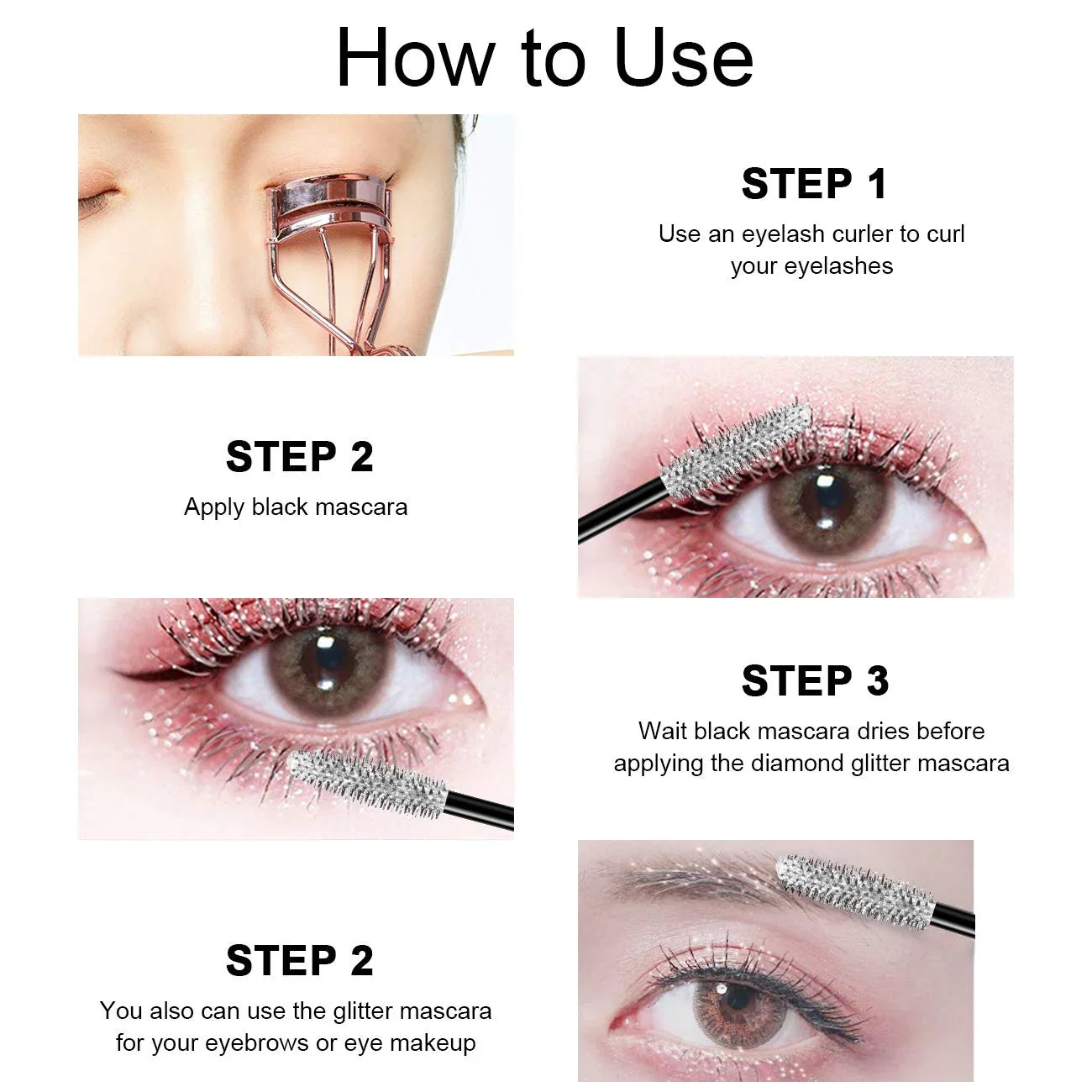 How to Use

STEP 1
Use an eyelash curler to curl your eyelashes

STEP 2
Apply black mascara

STEP 3
Wait black mascara dries before applying the diamond glitter mascara

STEP 2
You also can use the glitter mascara for your eyebrows or eye makeup