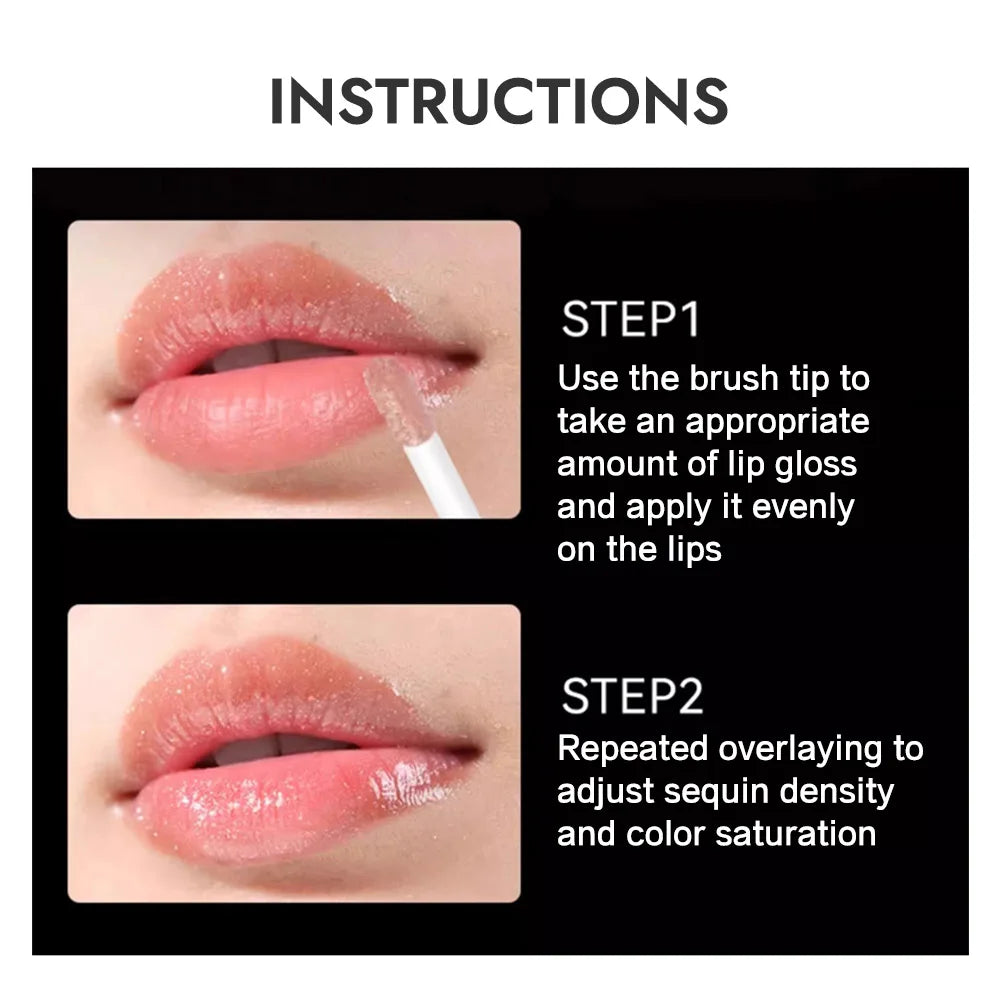 INSTRUCTIONS

STEP1
Use the brush tip to take an appropriate amount of lip gloss and apply it evenly on the lips

STEP2
Repeated overlaying to adjust sequin density and color saturation