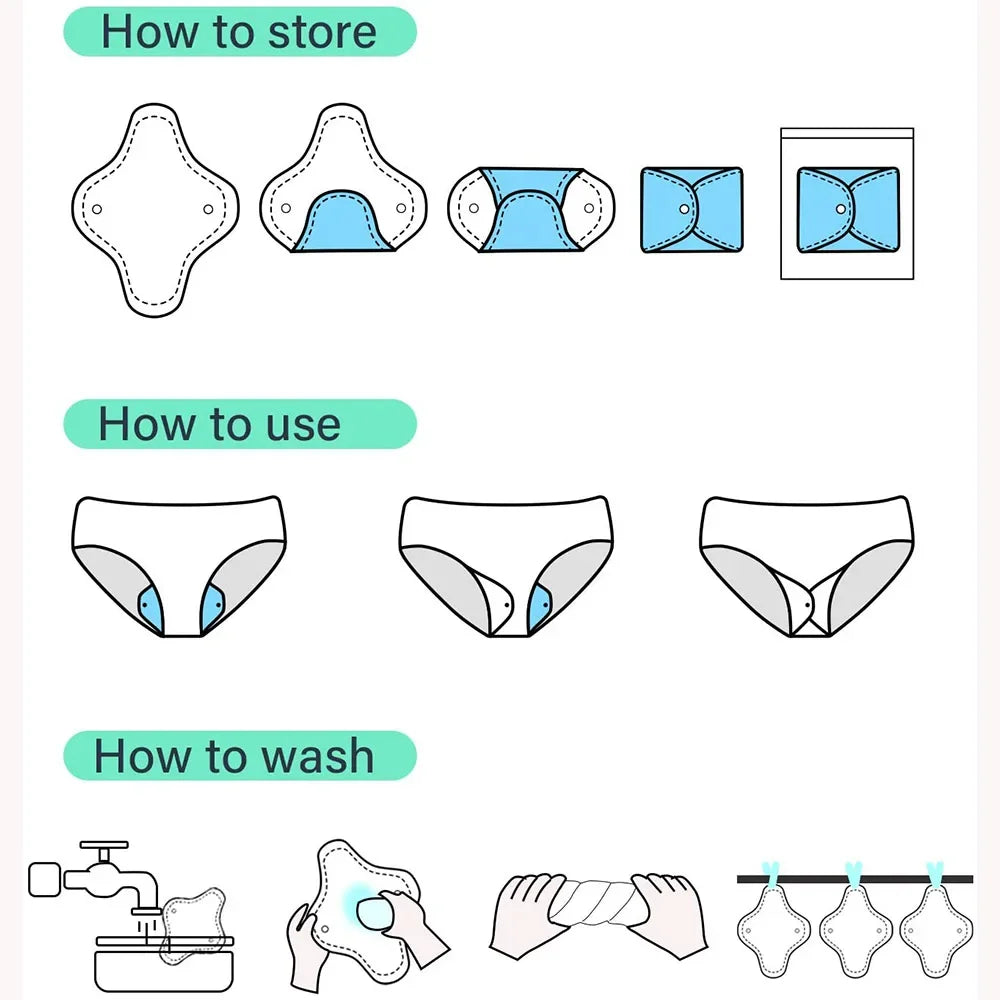 How to store

How to use

How to wash