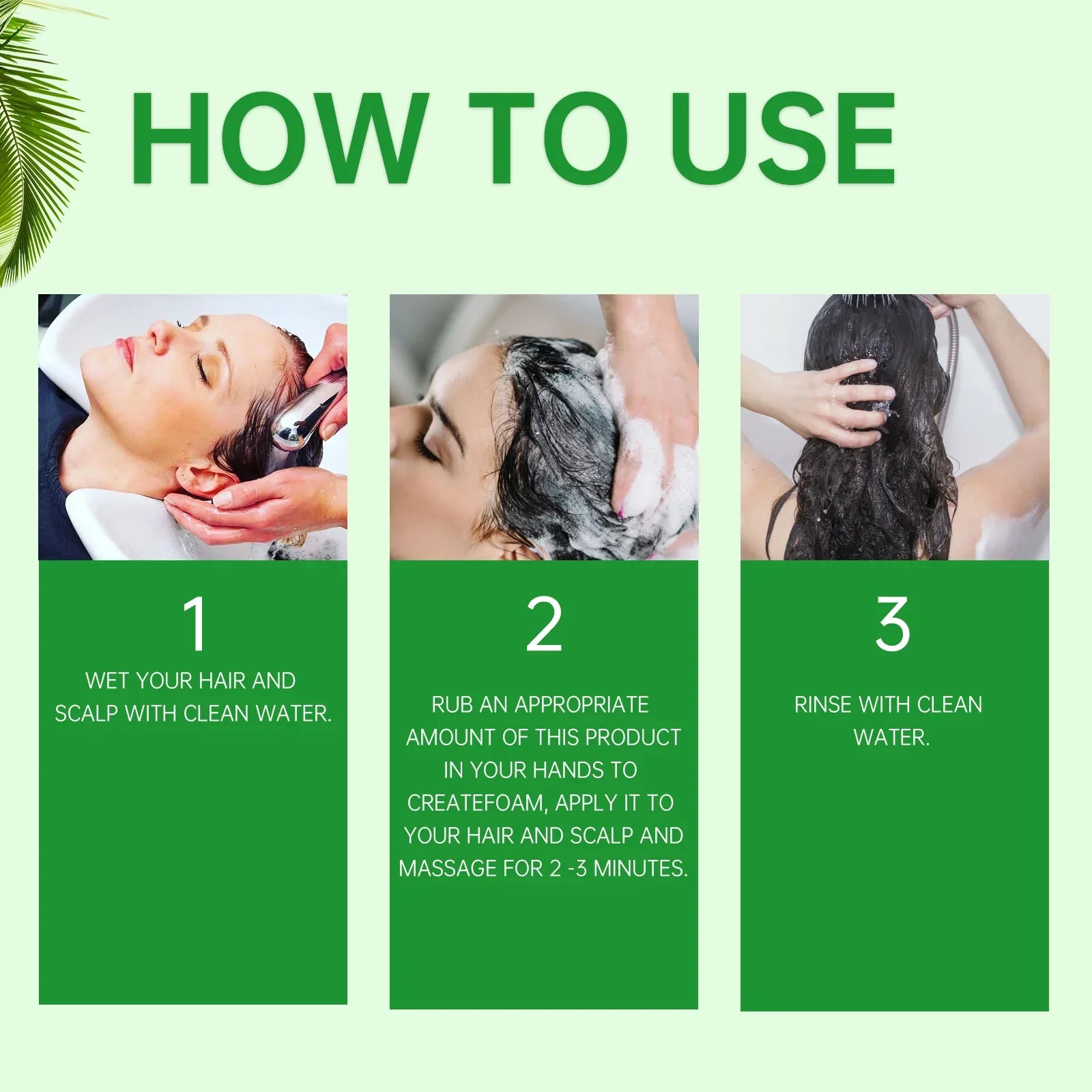 HOW TO USE

1
WET YOUR HAIR AND SCALP WITH CLEAN WATER.

2
RUB AN APPROPRIATE AMOUNT OF THIS PRODUCT IN YOUR HANDS TO CREATEFOAM, APPLY IT TO YOUR HAIR AND SCALP AND MASSAGE FOR 2 -3 MINUTES.

3
RINSE WITH CLEAN WATER.