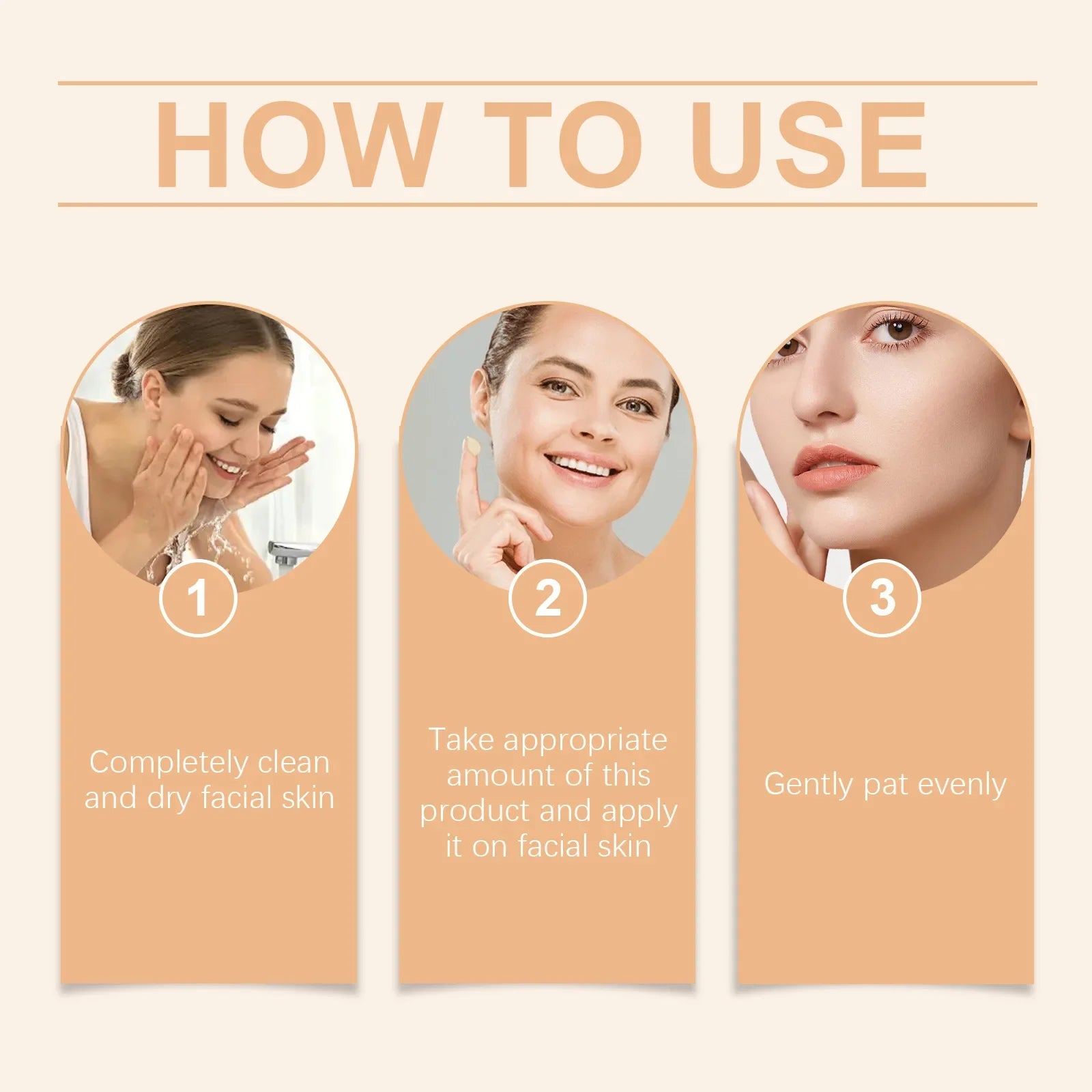 HOW TO USE

1

Completely clean and dry facial skin

2

Take appropriate amount of this product and apply it on facial skin

3

Gently pat evenly