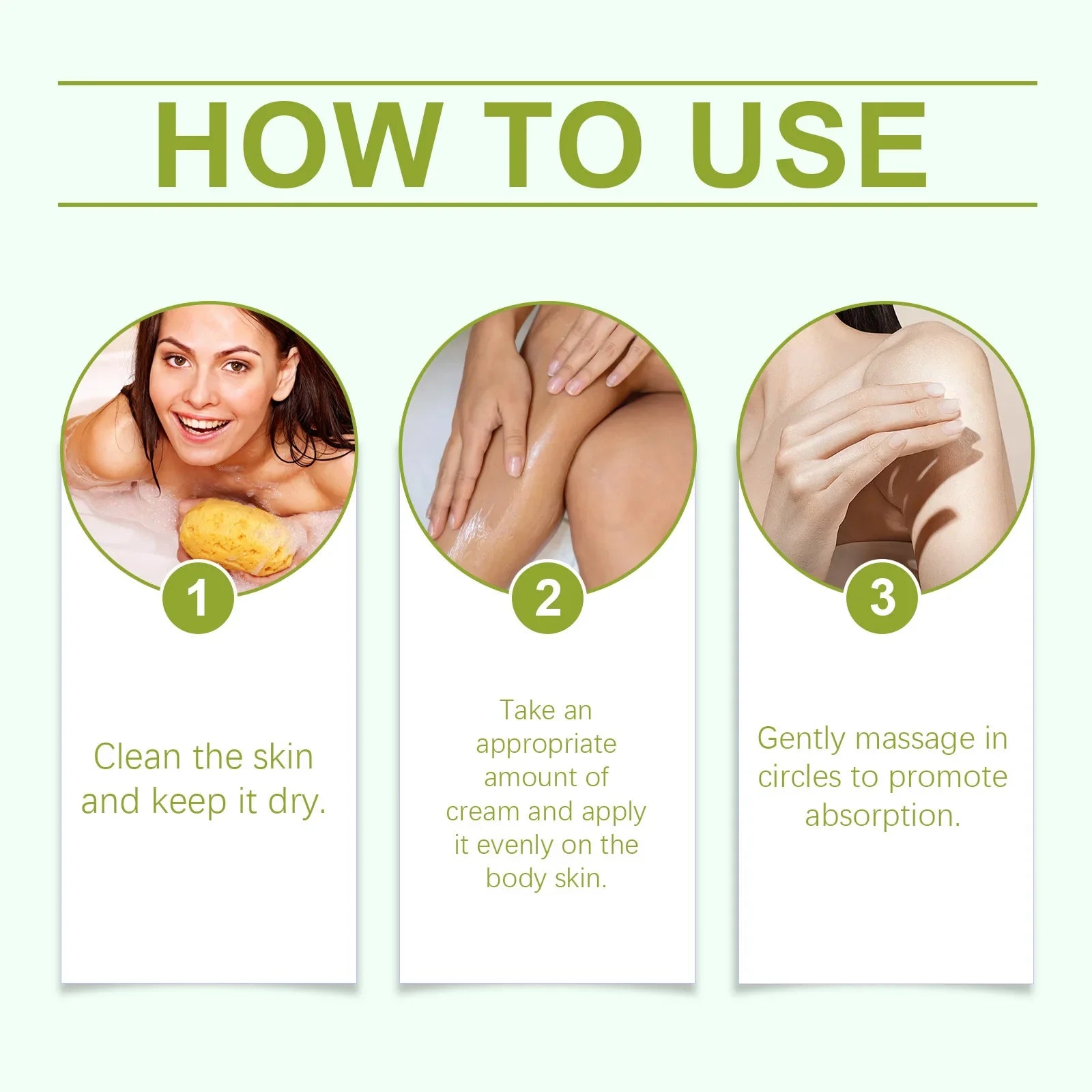 HOW TO USE

1

Clean the skin and keep it dry.

2

Take an appropriate amount of cream and apply it evenly on the body skin.

3

Gently massage in circles to promote absorption.