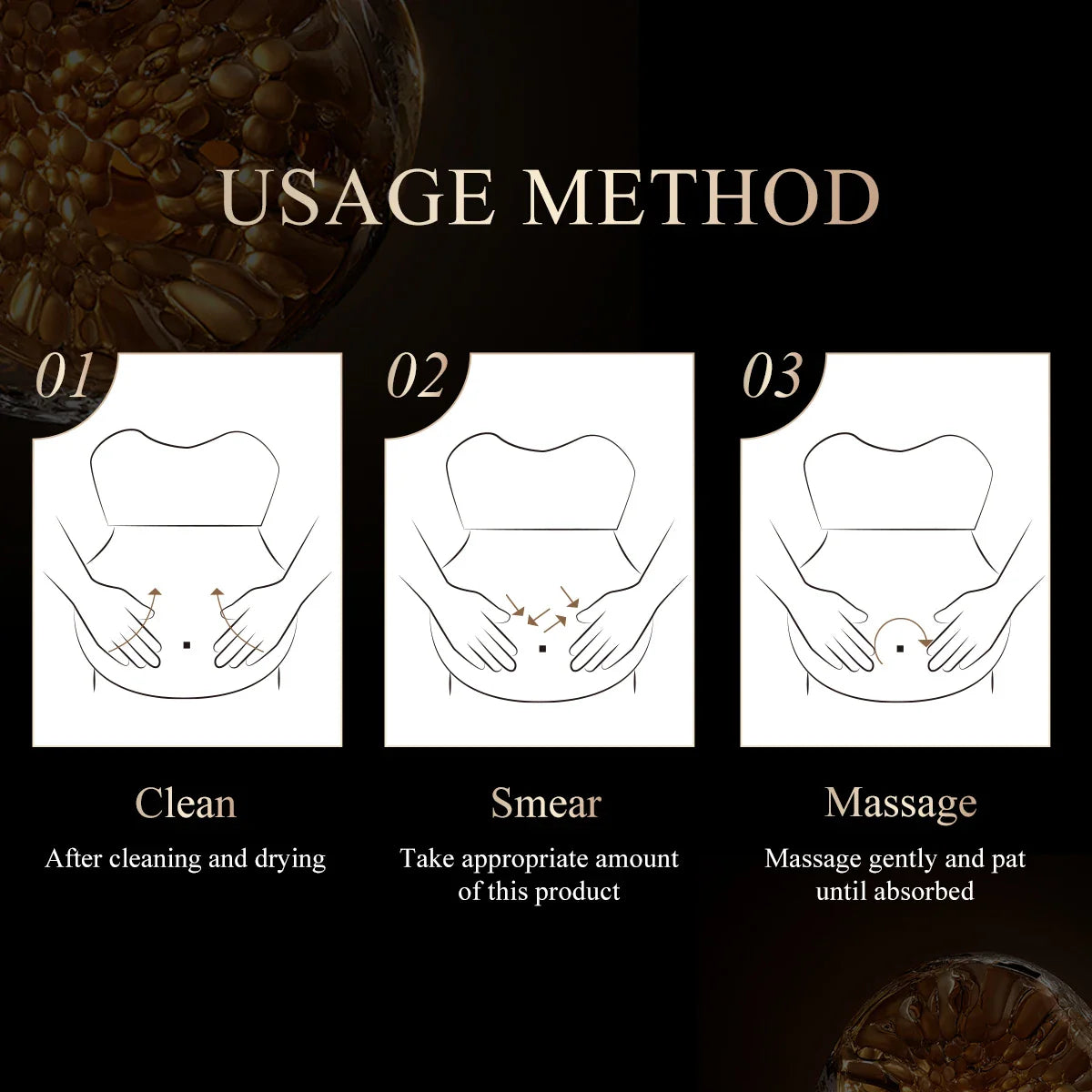 USAGE METHOD

01

Clean

After cleaning and drying

02

Smear

Take appropriate amount of this product

03

Massage

Massage gently and pat until absorbed