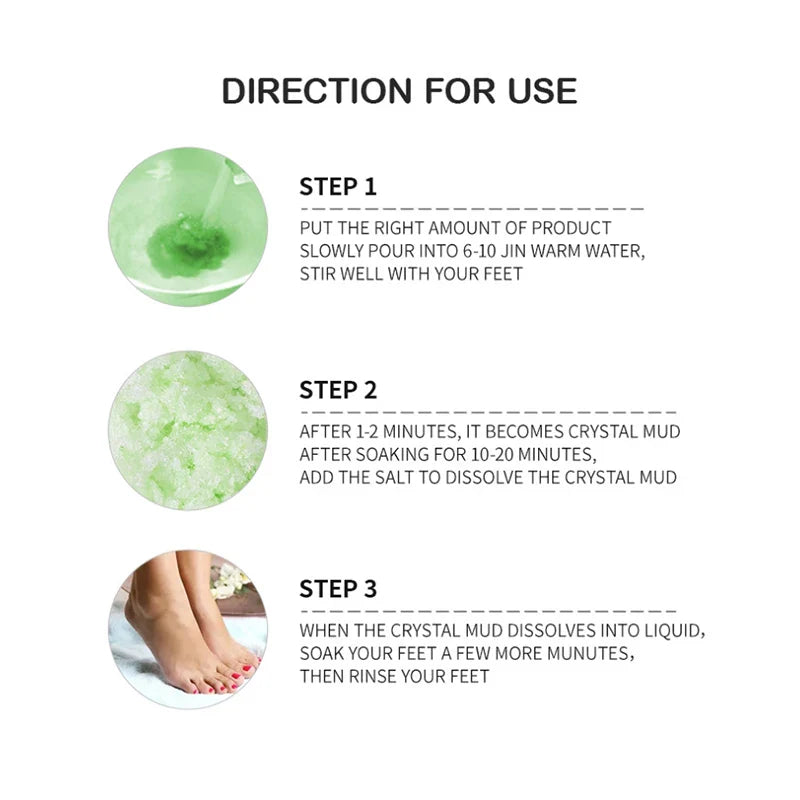 DIRECTION FOR USE

STEP 1

PUT THE RIGHT AMOUNT OF PRODUCT SLOWLY POUR INTO 6-10 JIN WARM WATER, STIR WELL WITH YOUR FEET

STEP 2

AFTER 1-2 MINUTES, IT BECOMES CRYSTAL MUD AFTER SOAKING FOR 10-20 MINUTES, ADD THE SALT TO DISSOLVE THE CRYSTAL MUD

STEP 3

WHEN THE CRYSTAL MUD DISSOLVES INTO LIQUID, SOAK YOUR FEET A FEW MORE MUNUTES, THEN RINSE YOUR FEET